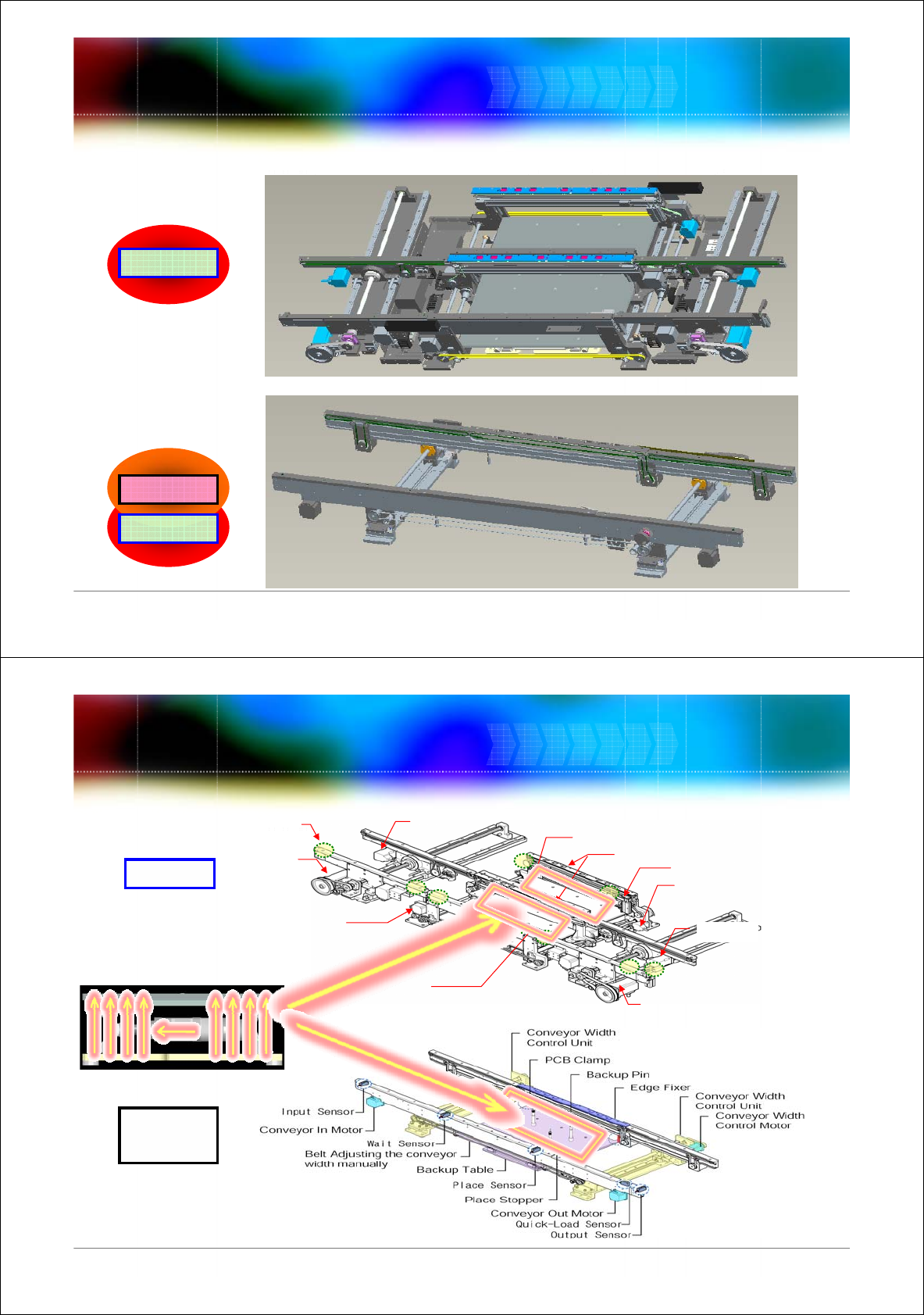 Conveyor Width
Control Unit
PCB Clamp
Backup Pin
Edge Fixer
Conveyor Width
Control Unit
Conveyor Width
Control Motor
Input Sensor
Conveyor In Motor
Wait Sensor
Belt Adjusting the conveyor
width manually
Backup Table
Place Sensor
Place Stopper
Conveyor Out Motor
Quick-Load Sensor
Output Sensor