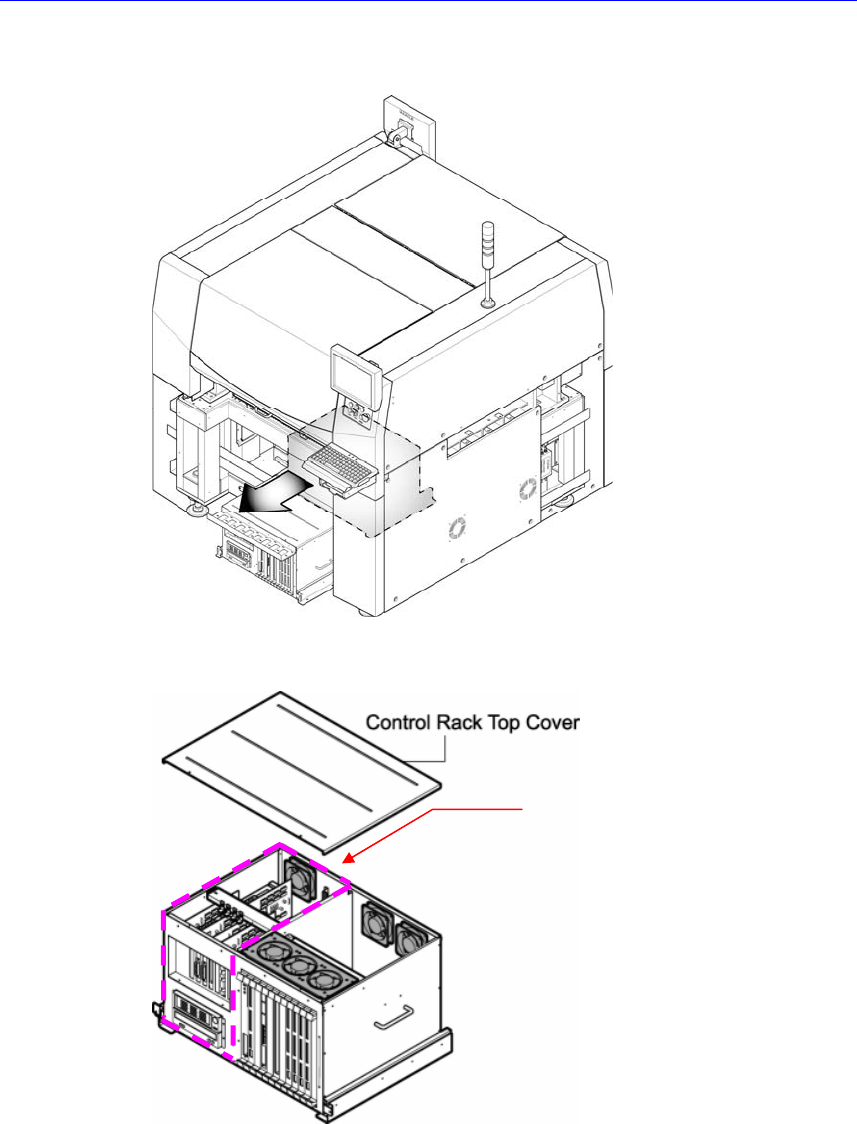 Control Rack Top Cover