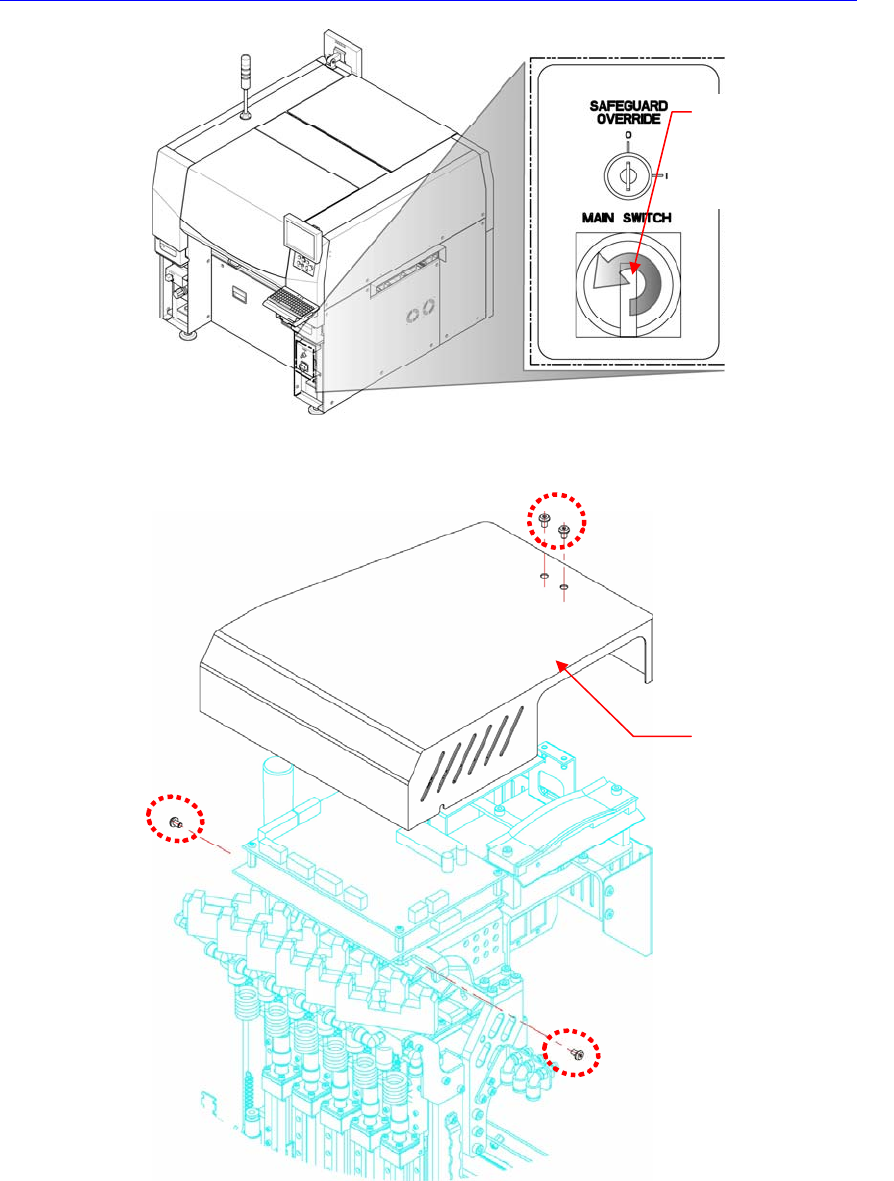 SAFEGUARD OVERRIDE

0

I

MAIN SWITCH