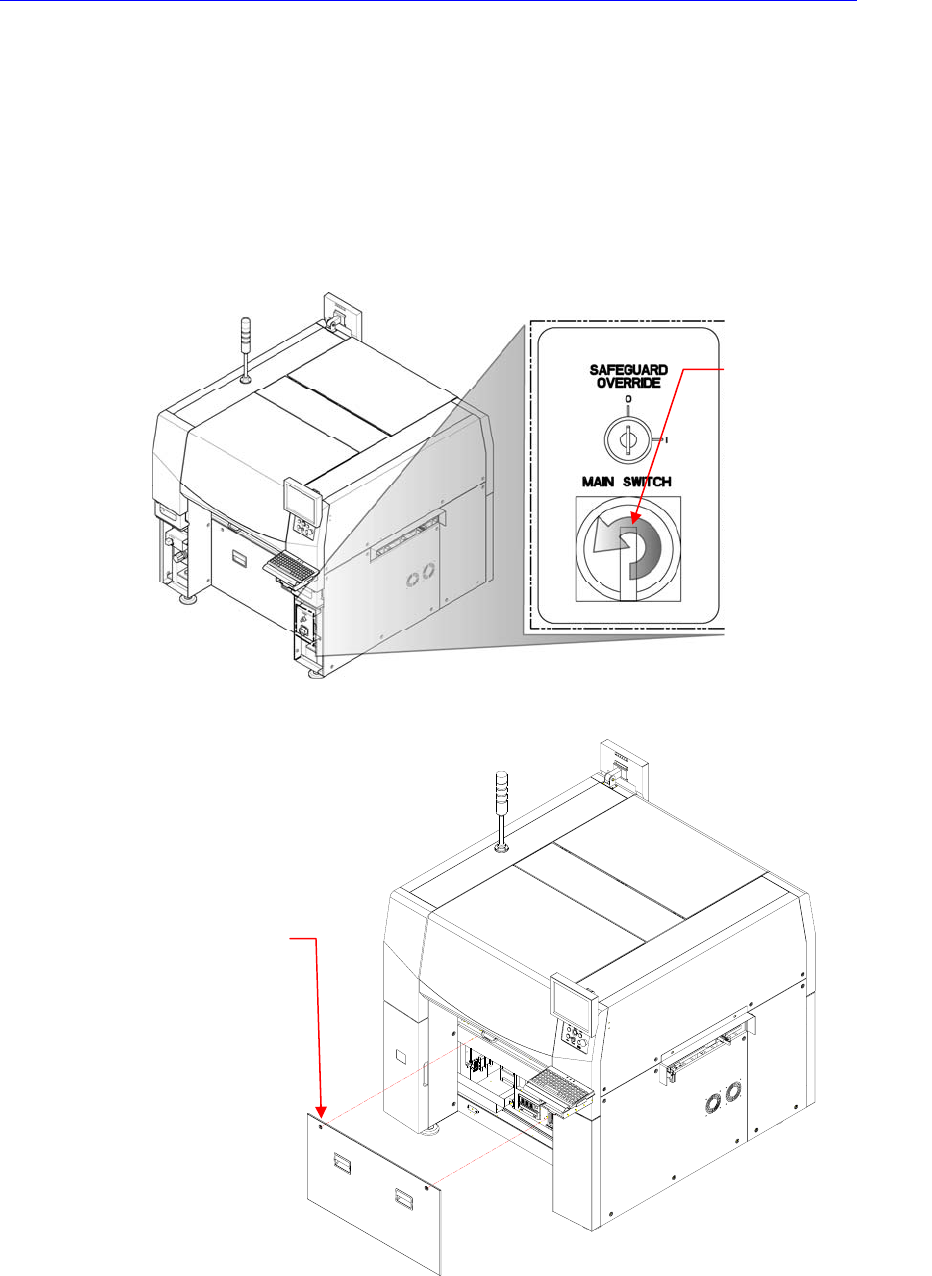 SAFEGUARD OVERRIDE

0

I

MAIN SWITCH