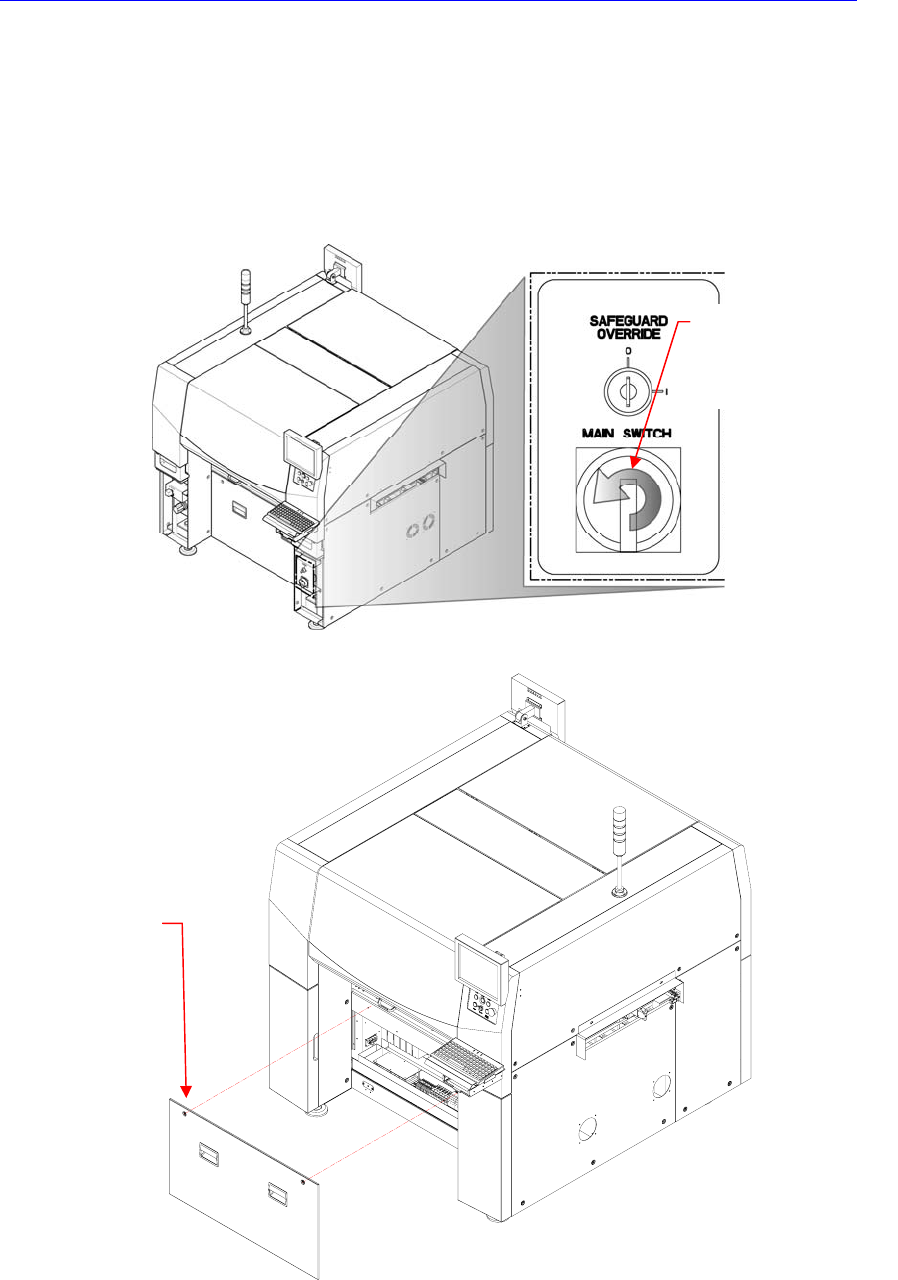 SAFEGUARD OVERRIDE

0

I

MAIN SWITCH