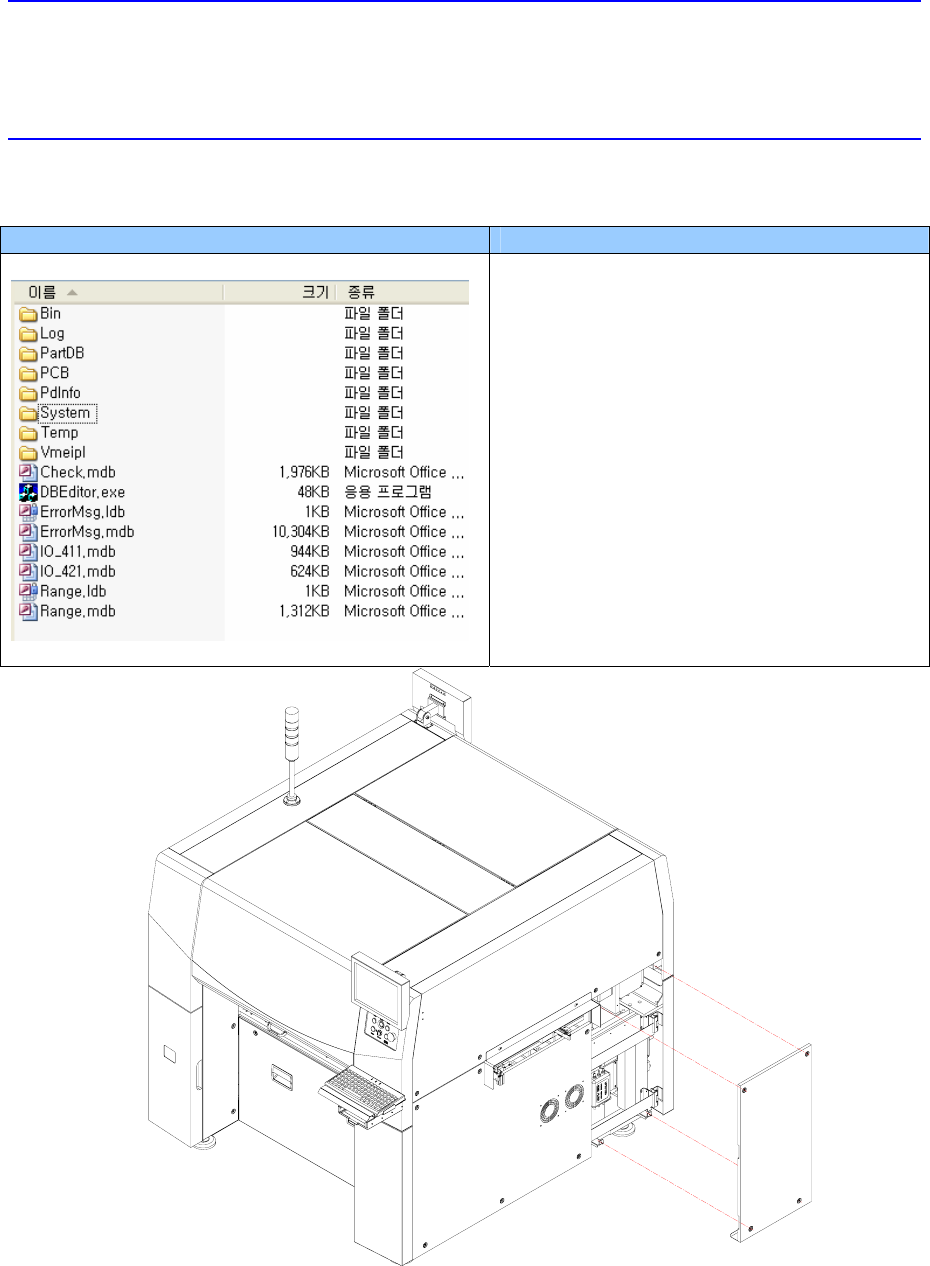 | 이름 | 크기 | 종류 |
|---|---|---|
| Bin | | 파일 폴더 |
| Log | | 파일 폴더 |
| PartDB | | 파일 폴더 |
| PCB | | 파일 폴더 |
| PdInfo | | 파일 폴더 |
| System | | 파일 폴더 |
| Temp | | 파일 폴더 |
| Vmeipl | | 파일 폴더 |
| Check,mdb | 1,976KB | Microsoft Office ... |
| DBEditor,exe | 48KB | 응용 프로그램 |
| ErrorMsg,ldb | 1KB | Microsoft Office ... |
| ErrorMsg,mdb | 10,304KB | Microsoft Office ... |
| IO_411,mdb | 944KB | Microsoft Office ... |
| IO_421,mdb | 624KB | Microsoft Office ... |
| Range,ldb | 1KB | Microsoft Office ... |
| Range,mdb | 1,312KB | Microsoft Office ... |