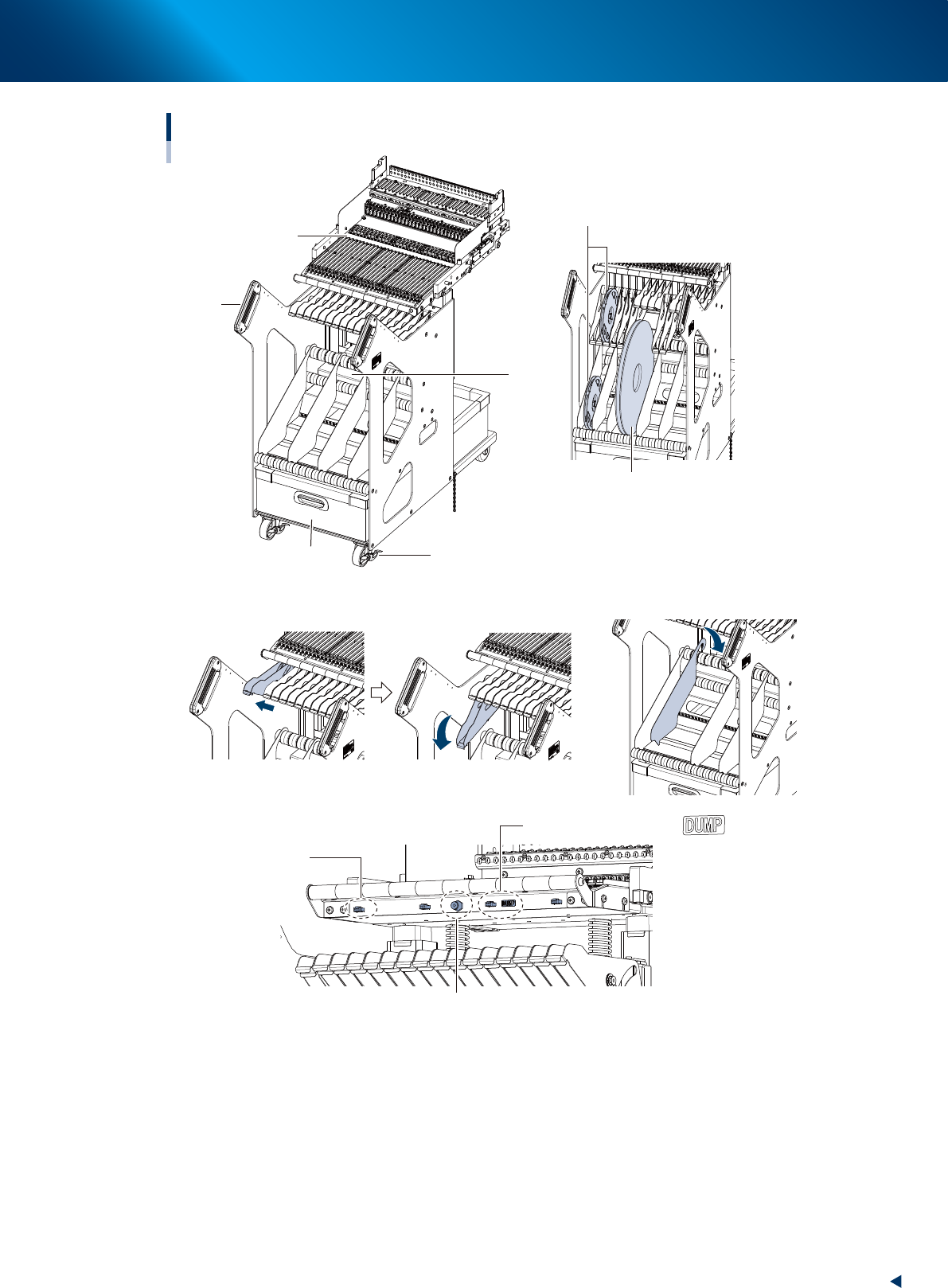 DUMP