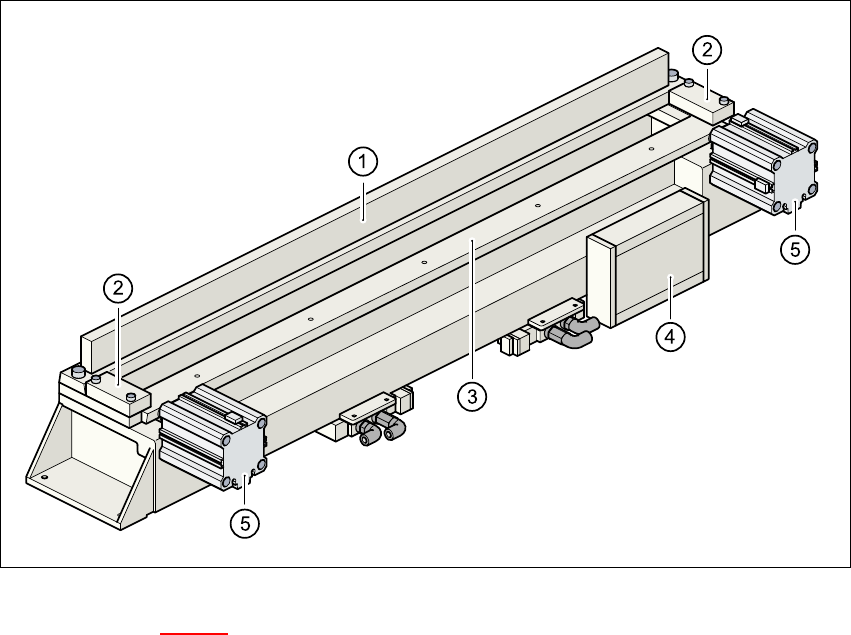 2
1
5
2
3
4
5