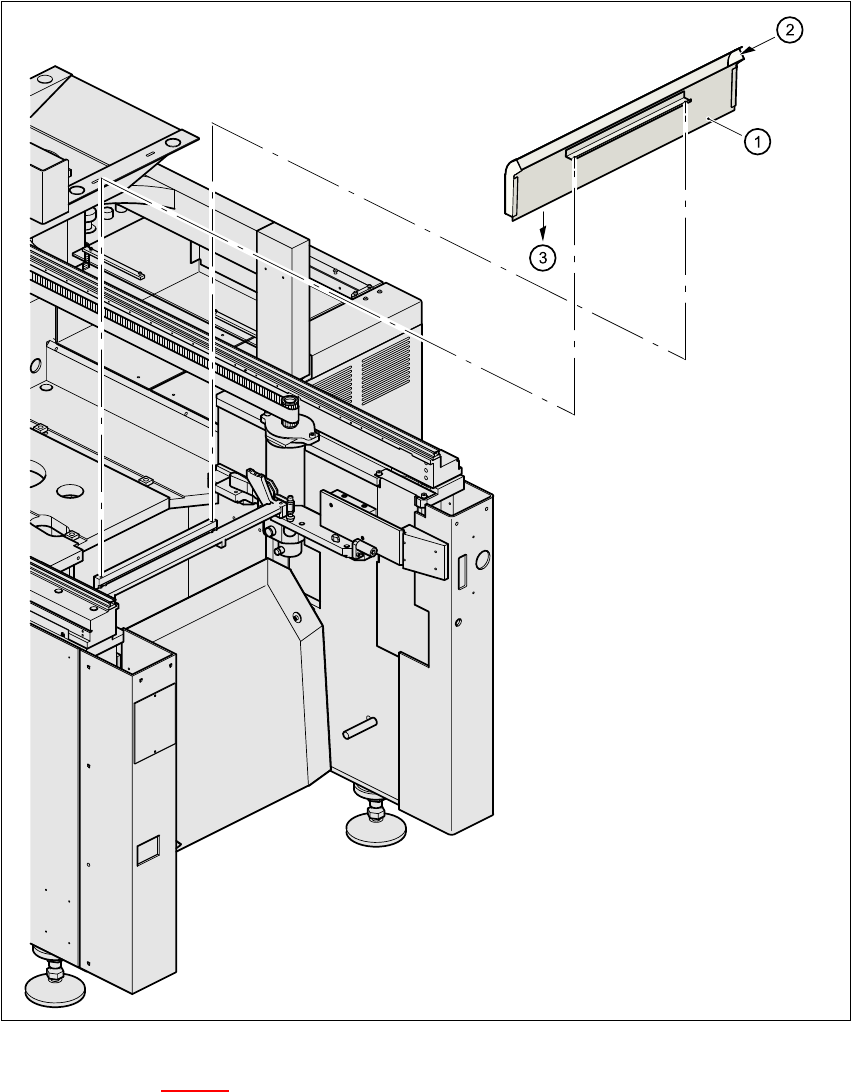 2

1

3