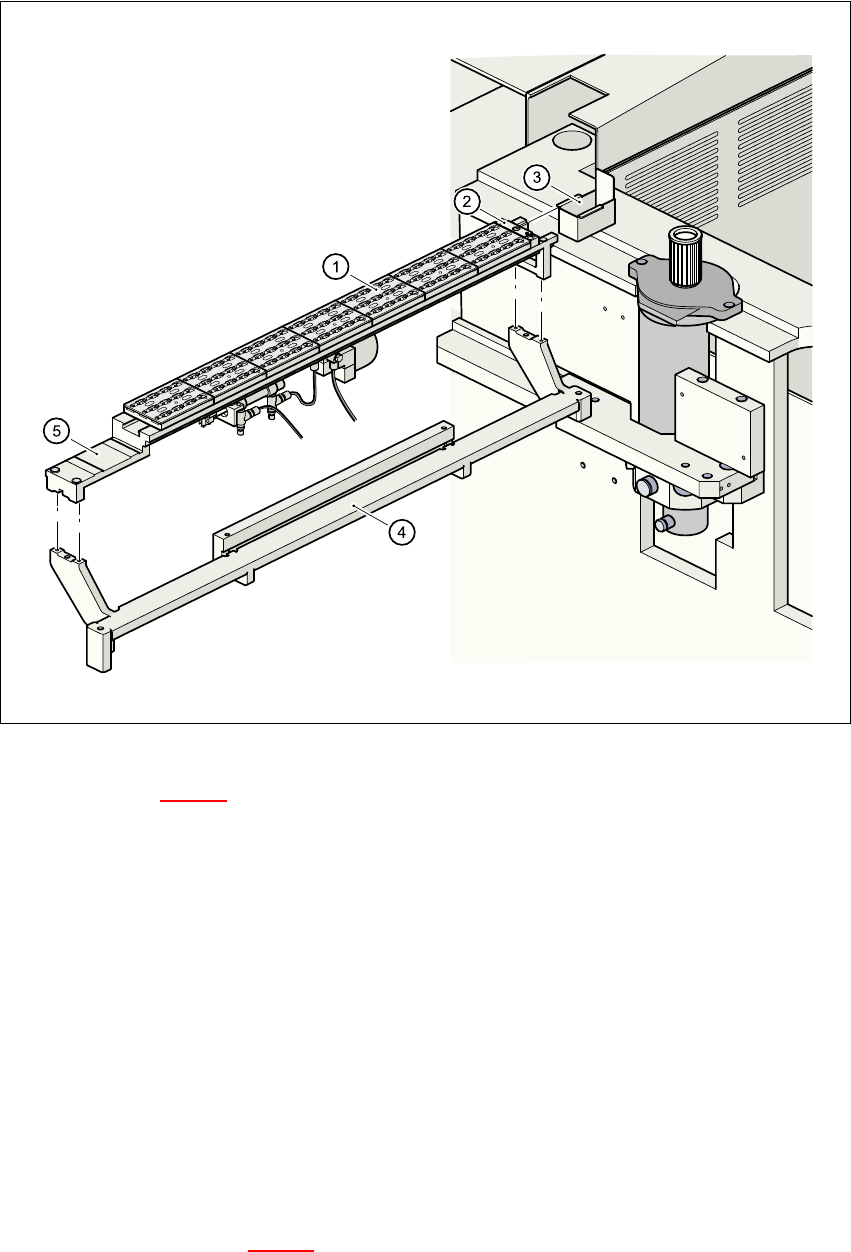 3
2
1
5
4