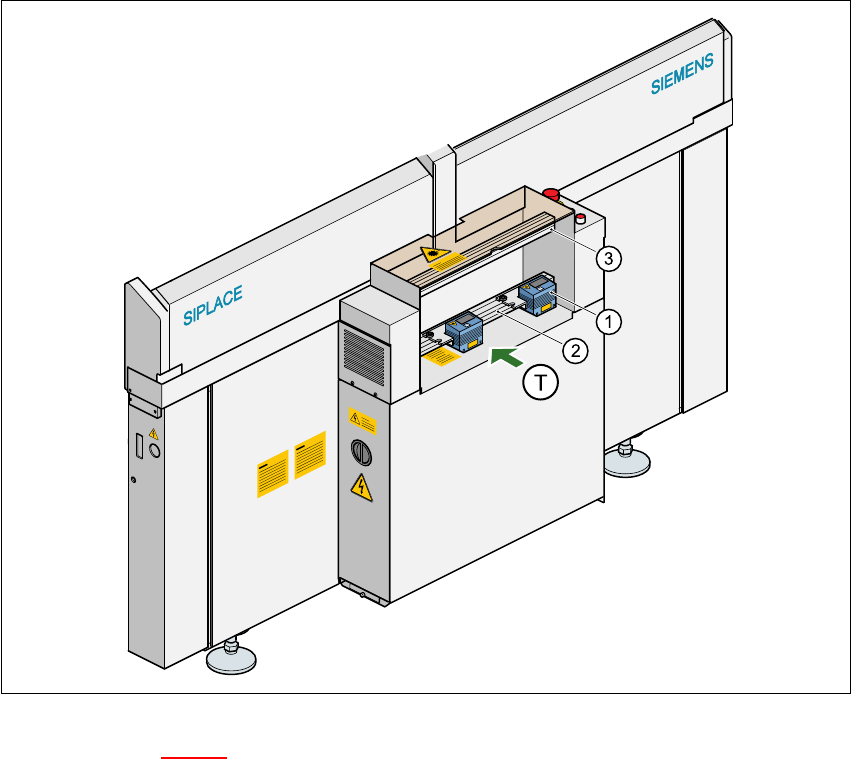 SIEMENS
SIPLACE
3
1
2
T