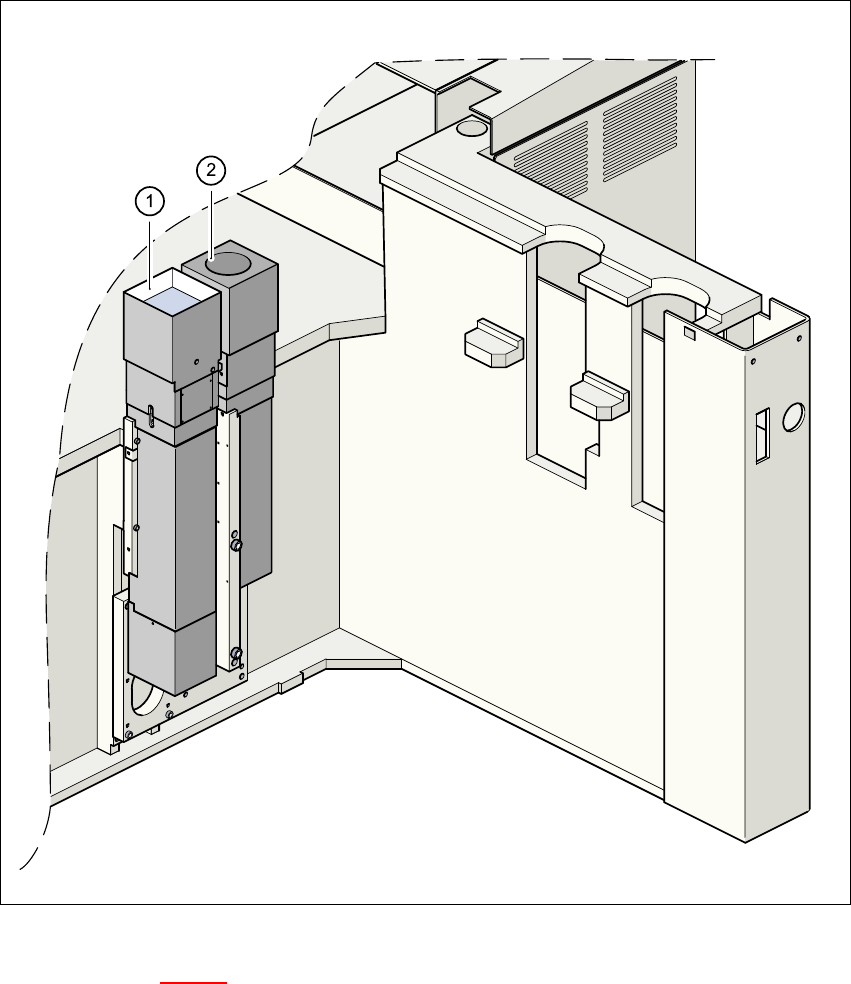 1
2