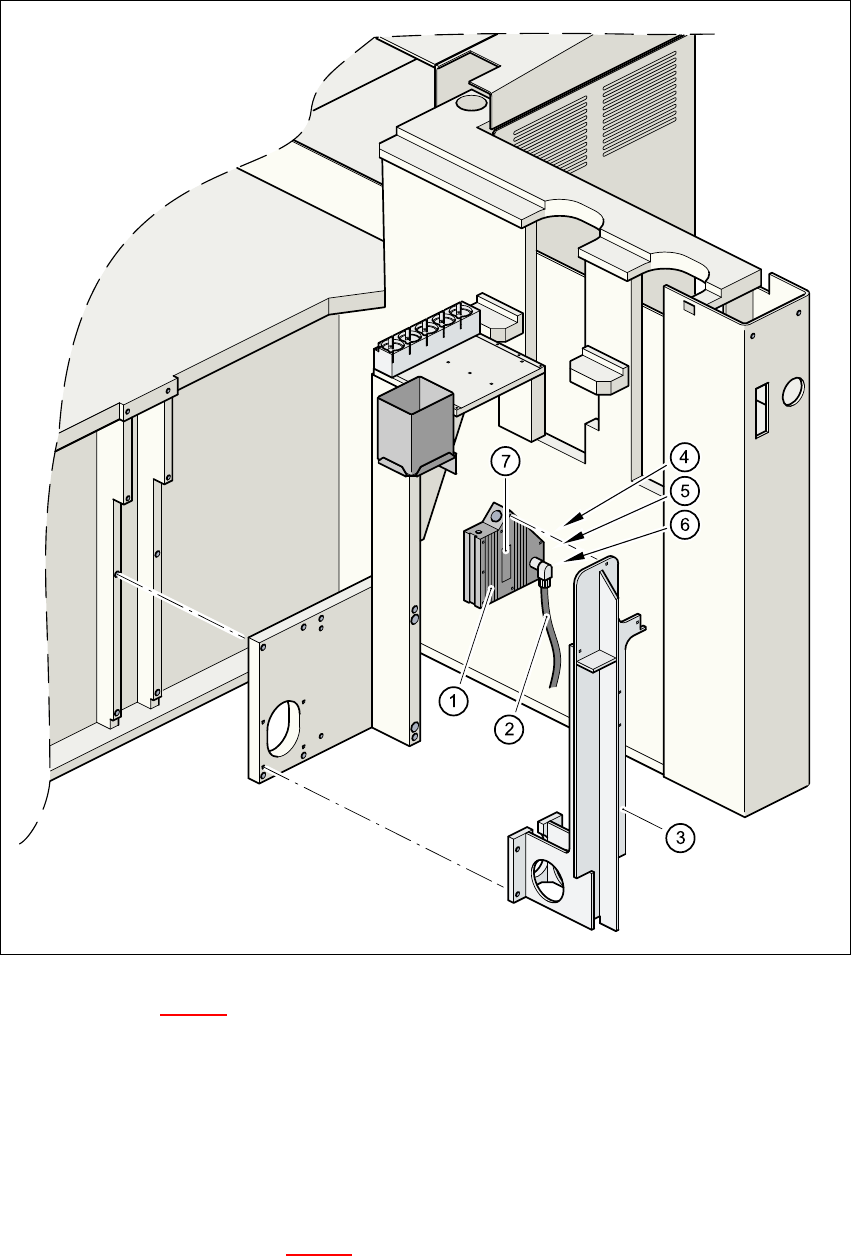 7
4
5
6
1
2
3