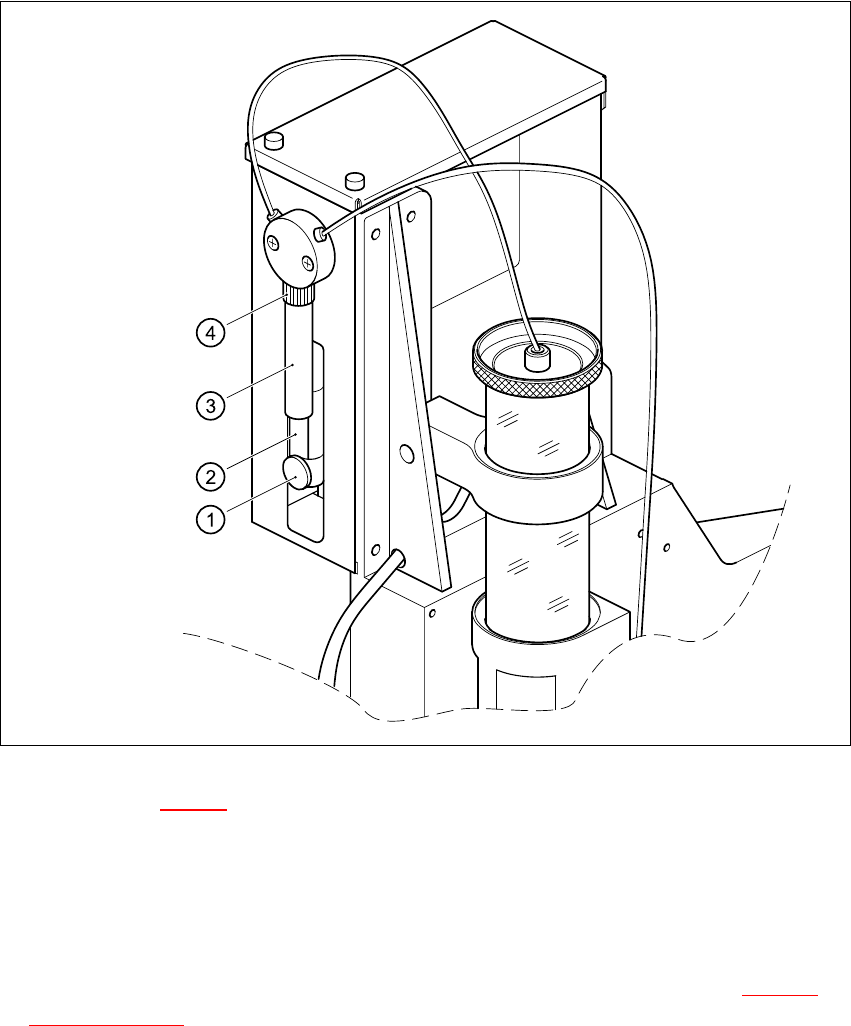 4
3
2
1