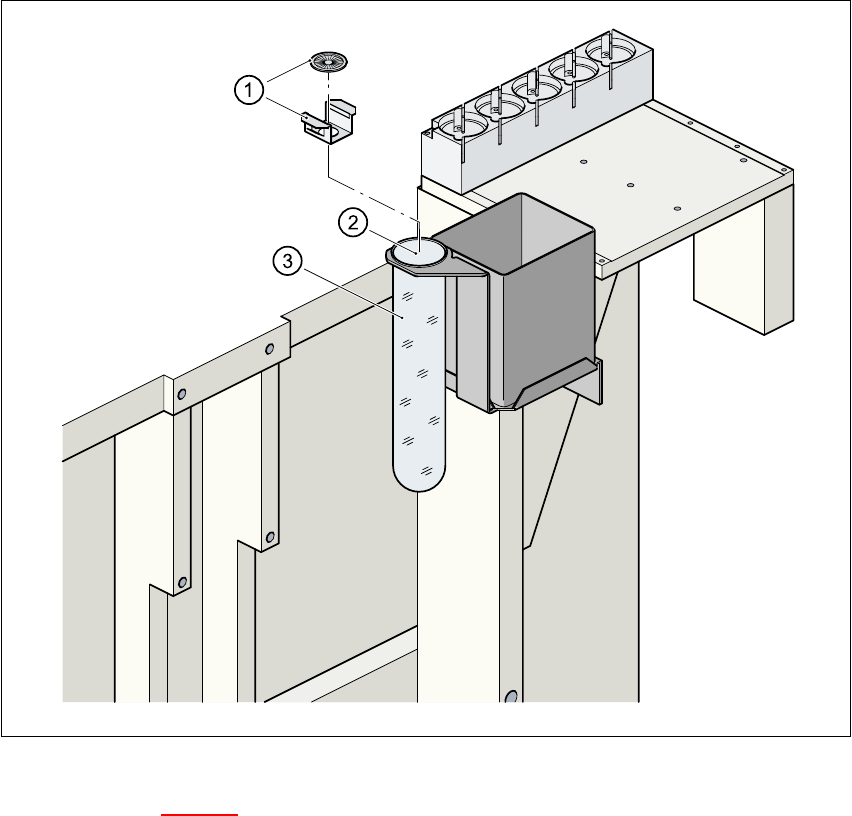 1
2
3