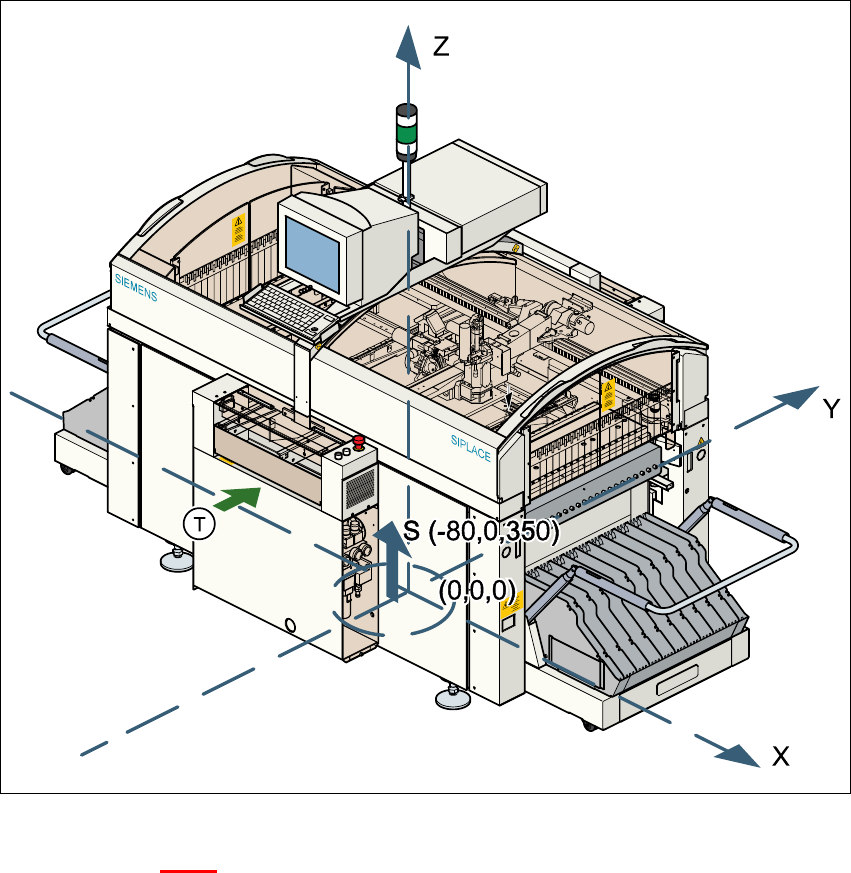 Z

SIEMENS

SIPLACE

Y

T

S (-80,0,350)

(0,0,0)

X