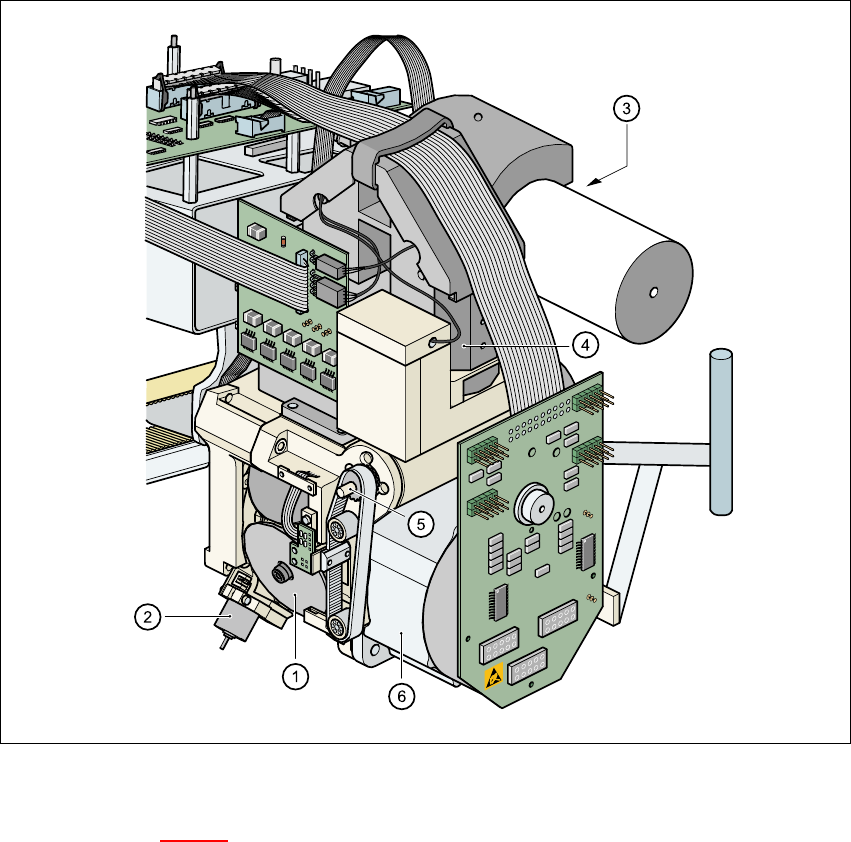 3

4

5

2

1

6