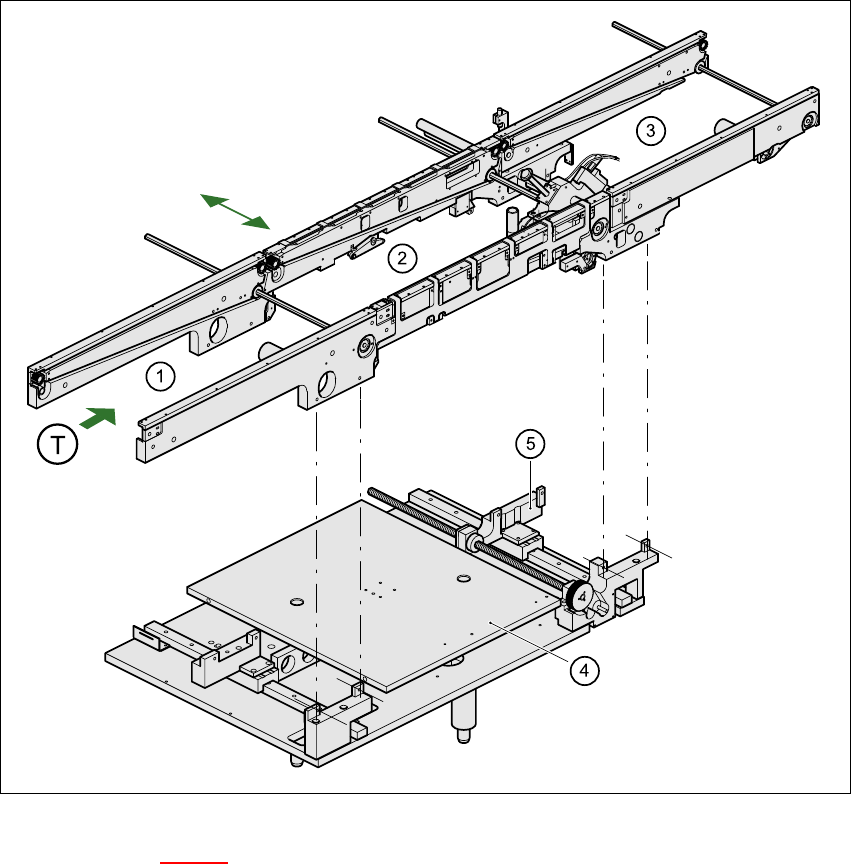 3
2
1
T
5
4