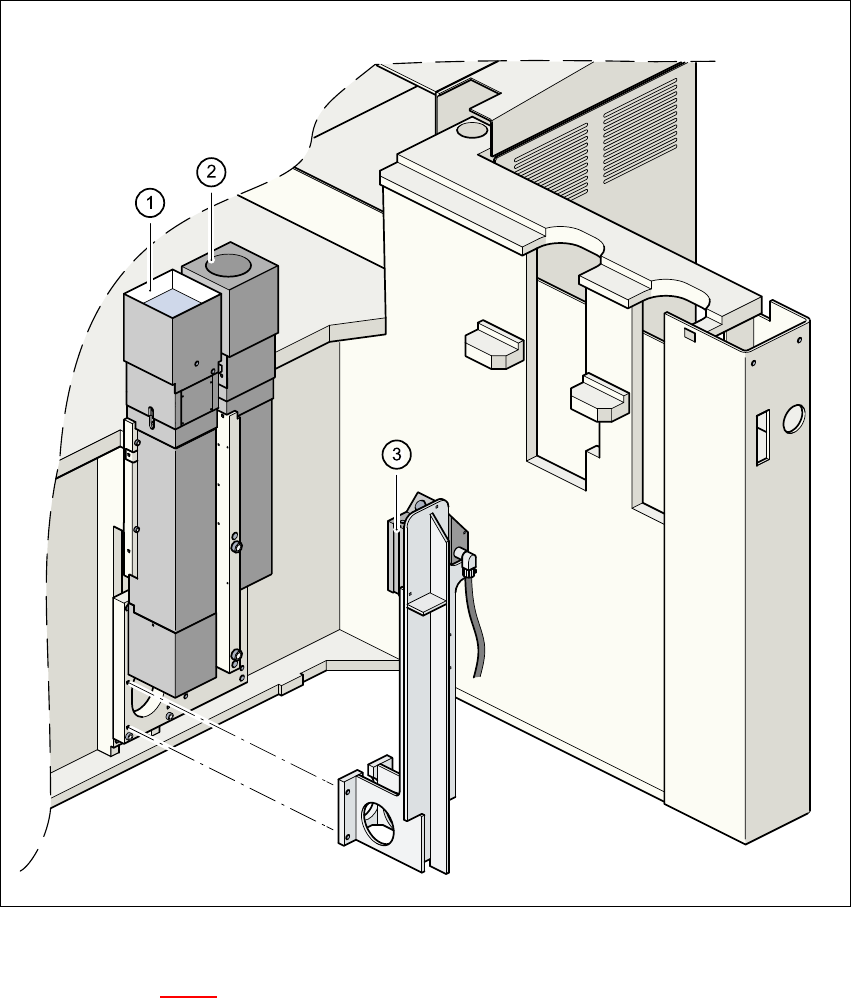 1
2
3