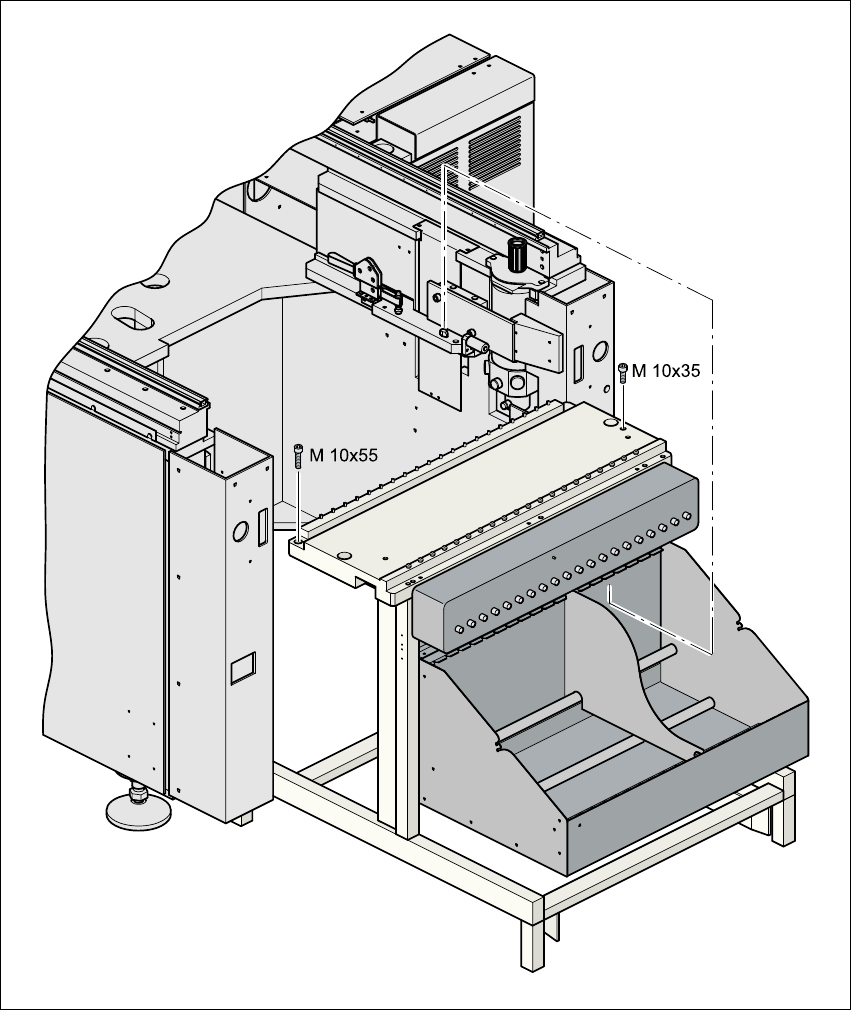 M 10x35

M 10x55