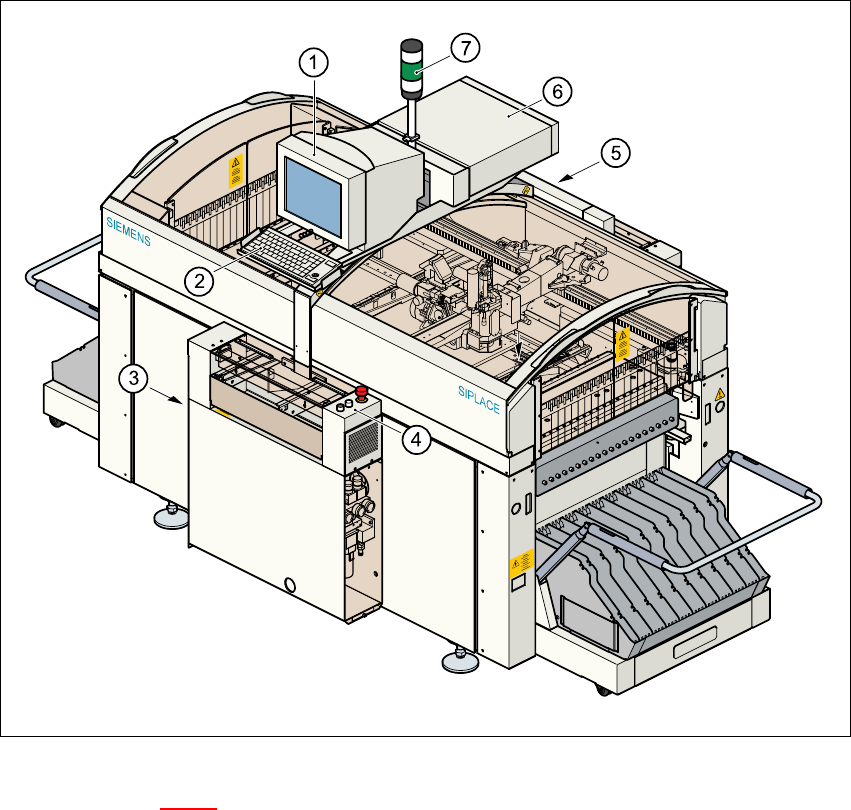 1
7
6
5
SIEMENS
2
3
SIPLACE
4