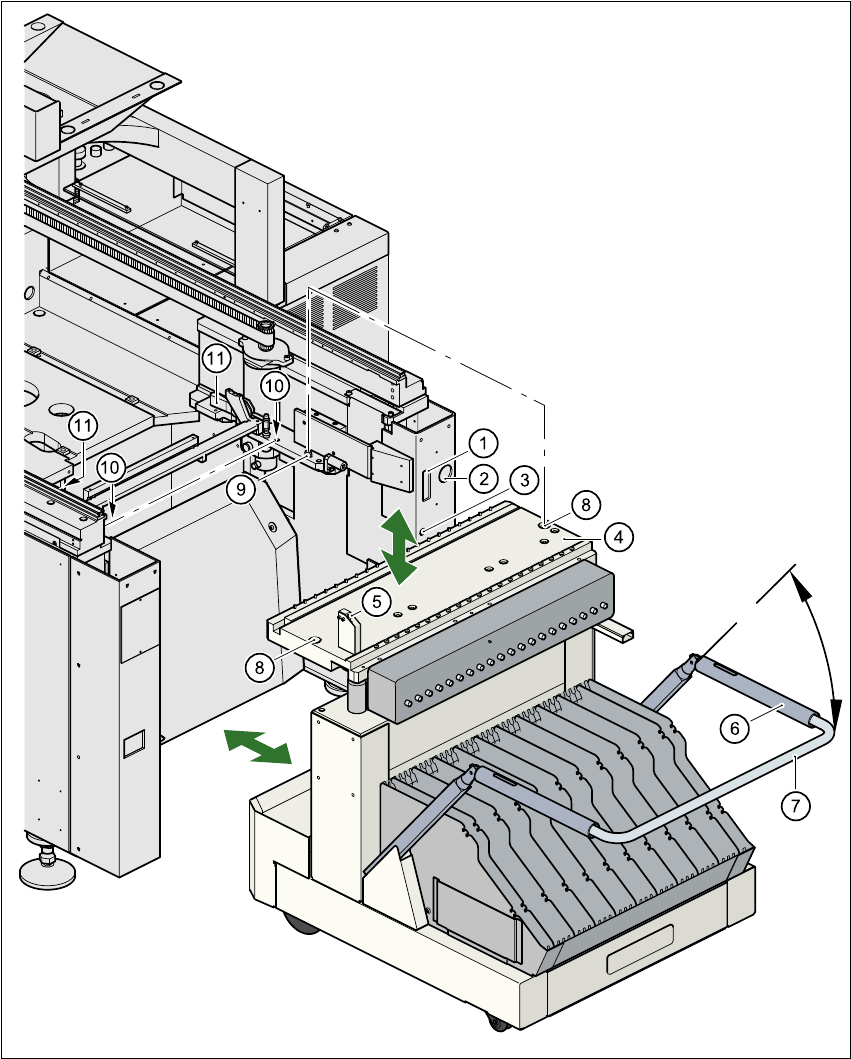 11
10
11
10
9
1
2
3
8
4
5
8
6
7