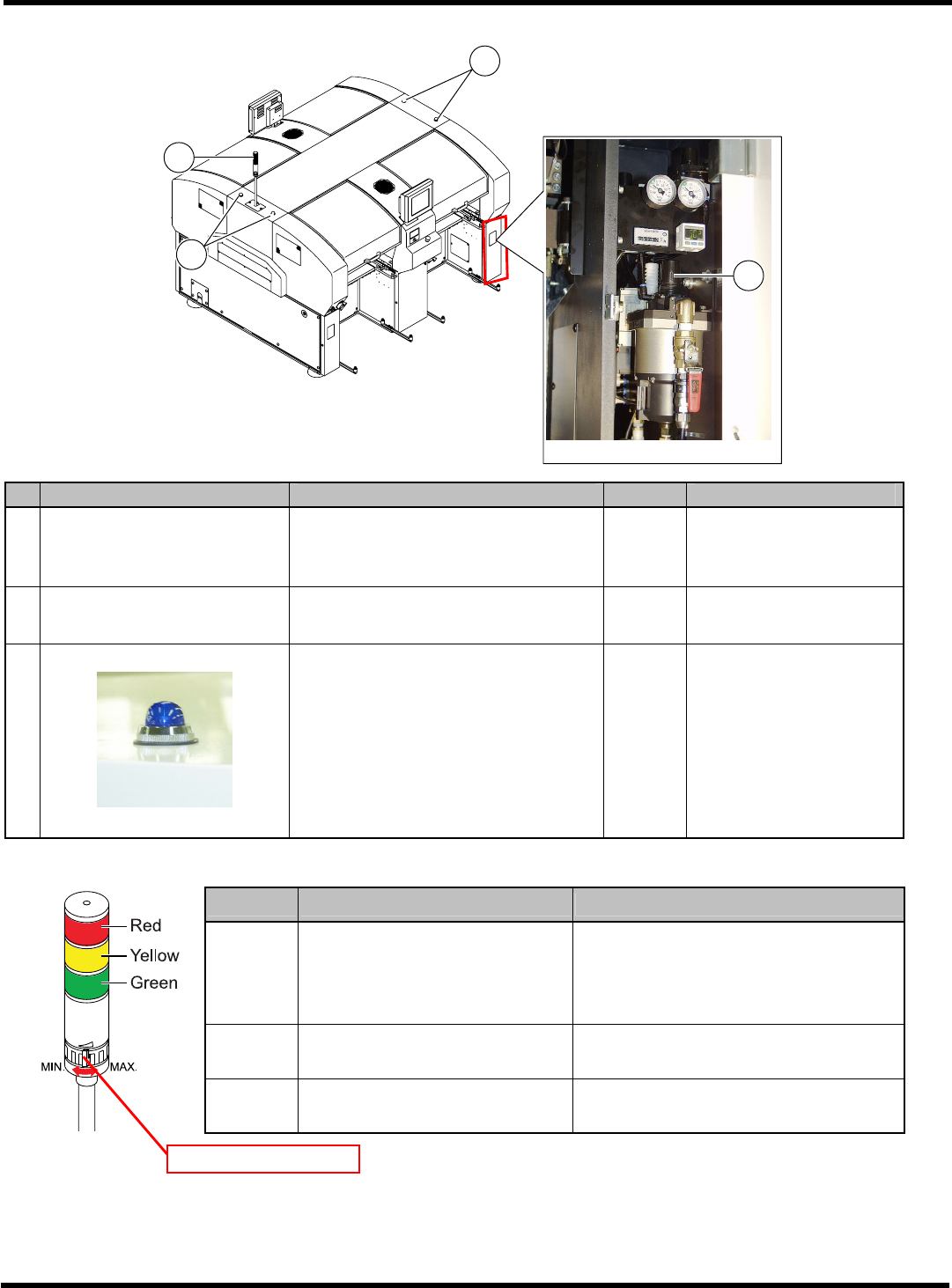 Red
Yellow
Green
MIN.
MAX.