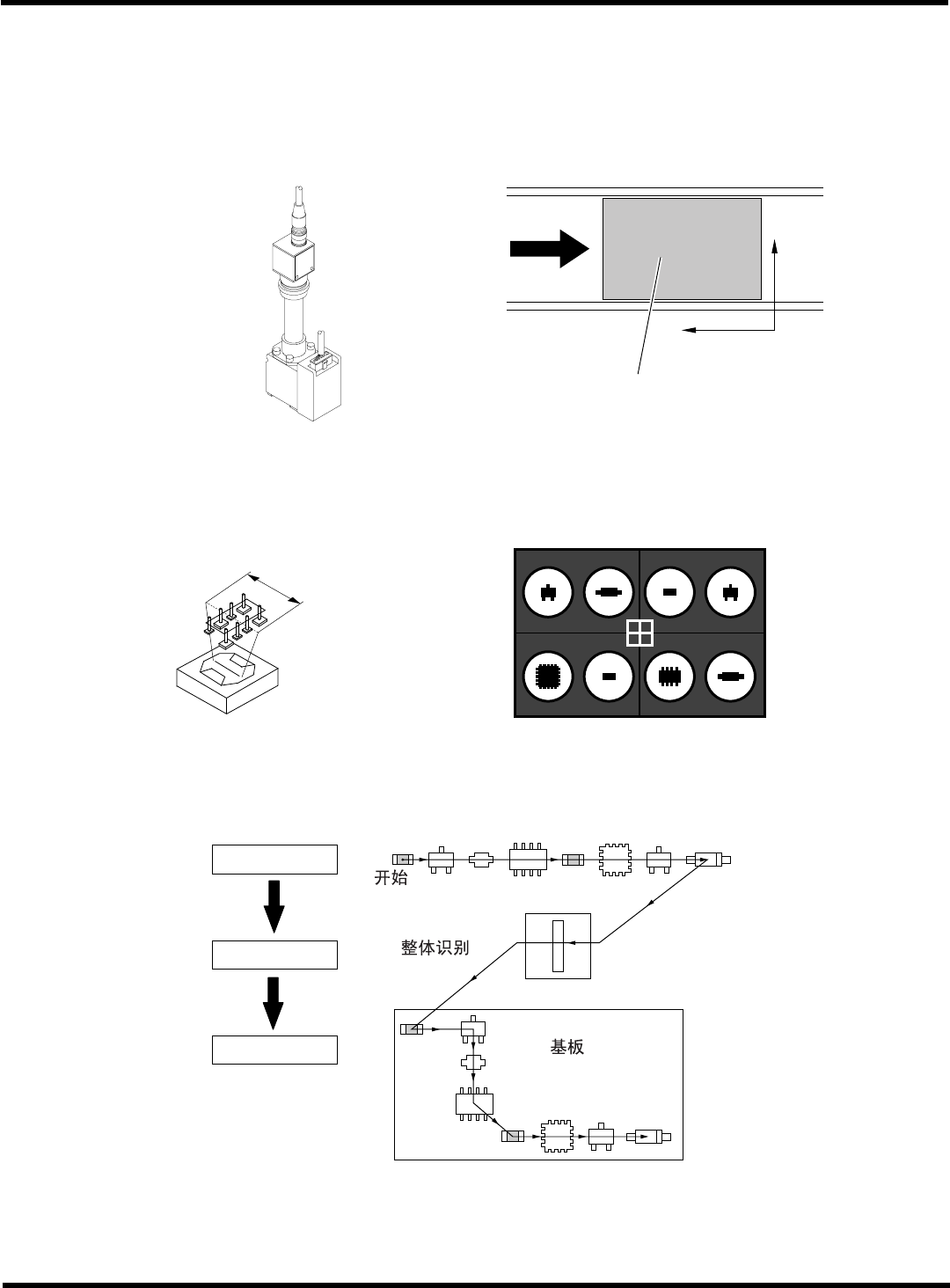 开始

整体识别

基板