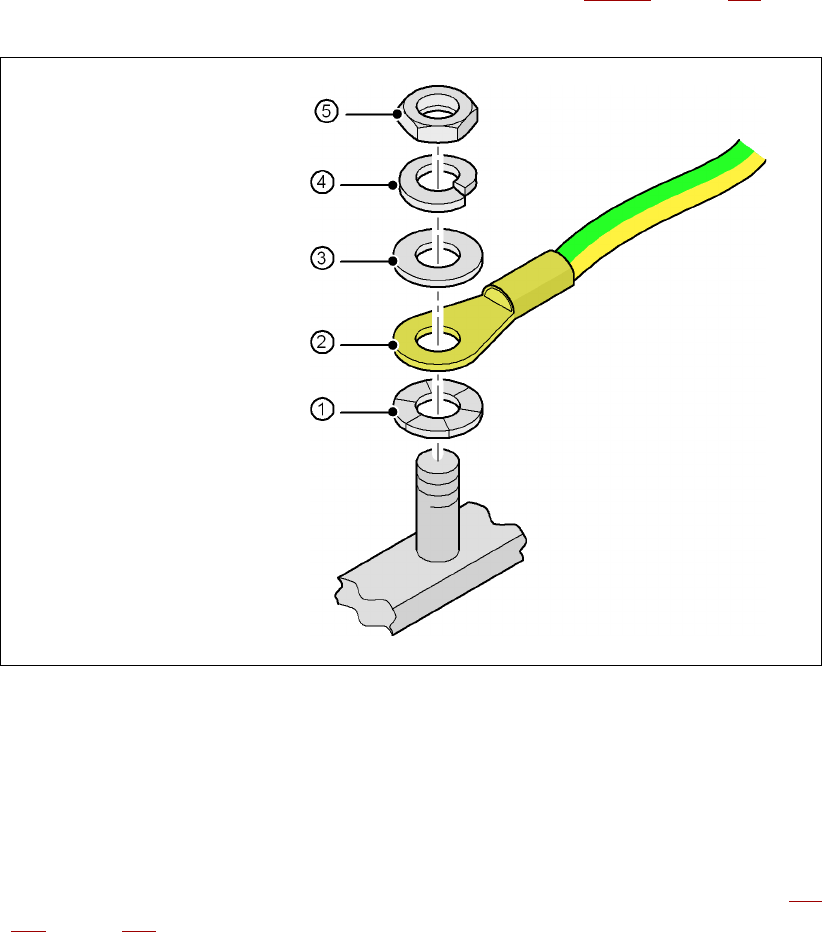 5
4
3
2
1