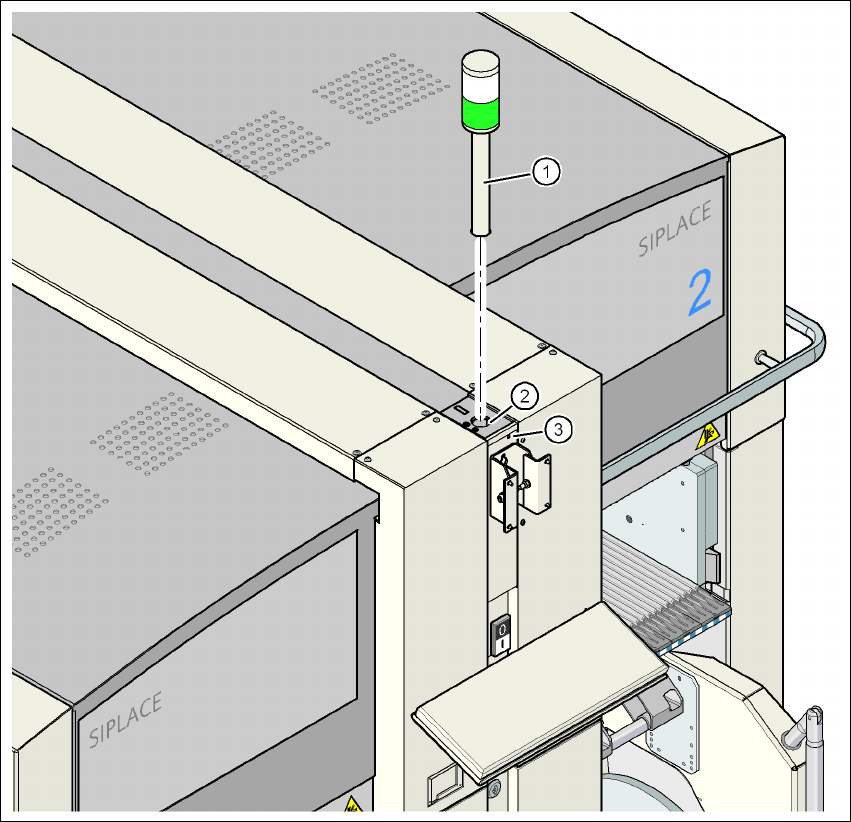 1
SIPLACE
2
2
3
0
I
SIPLACE