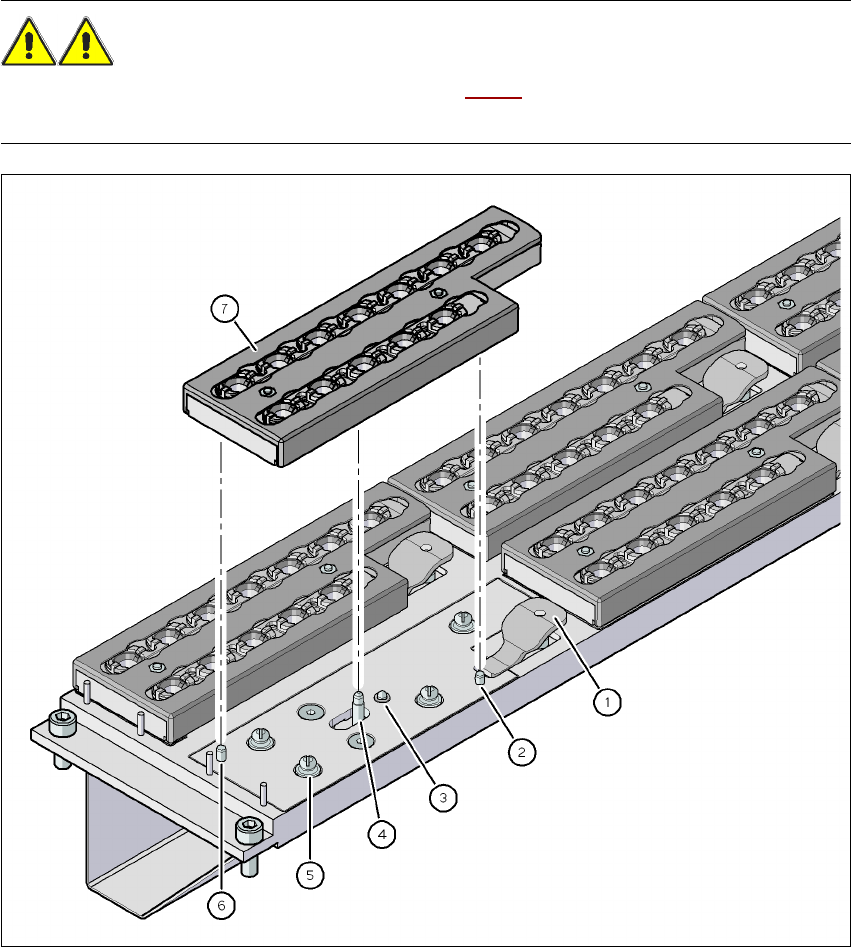 7
1
2
3
4
5
6