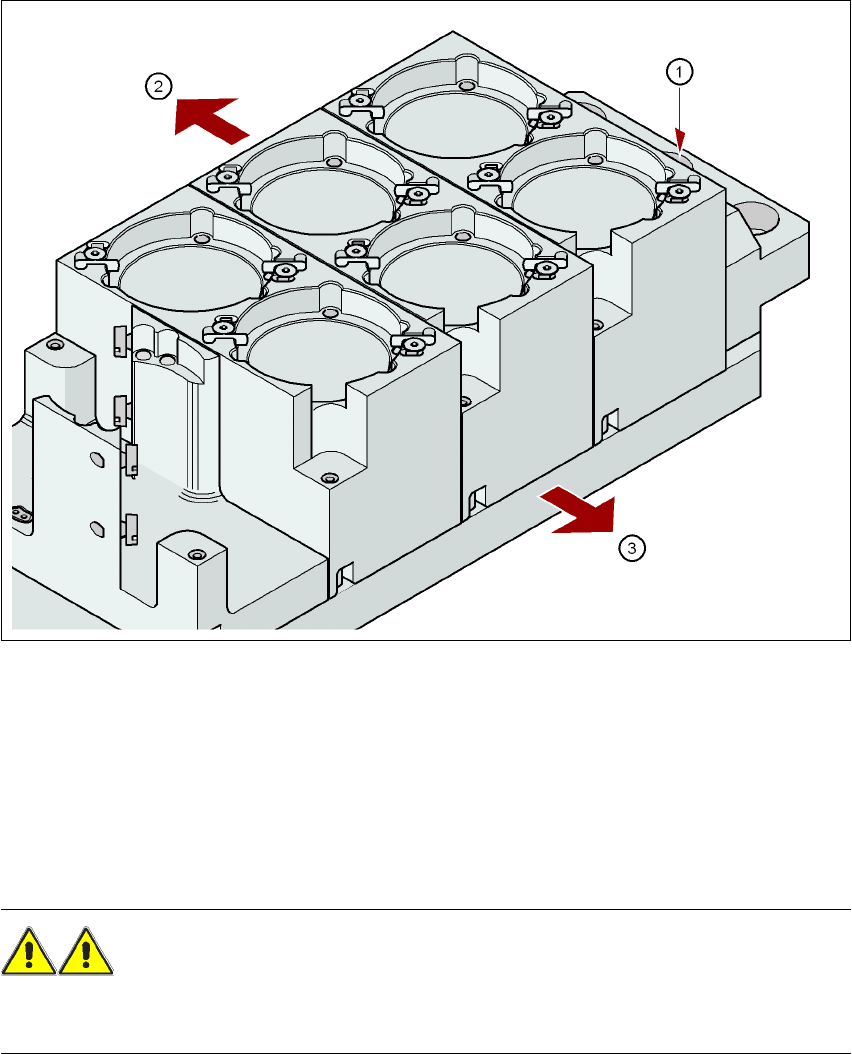 1

2

3