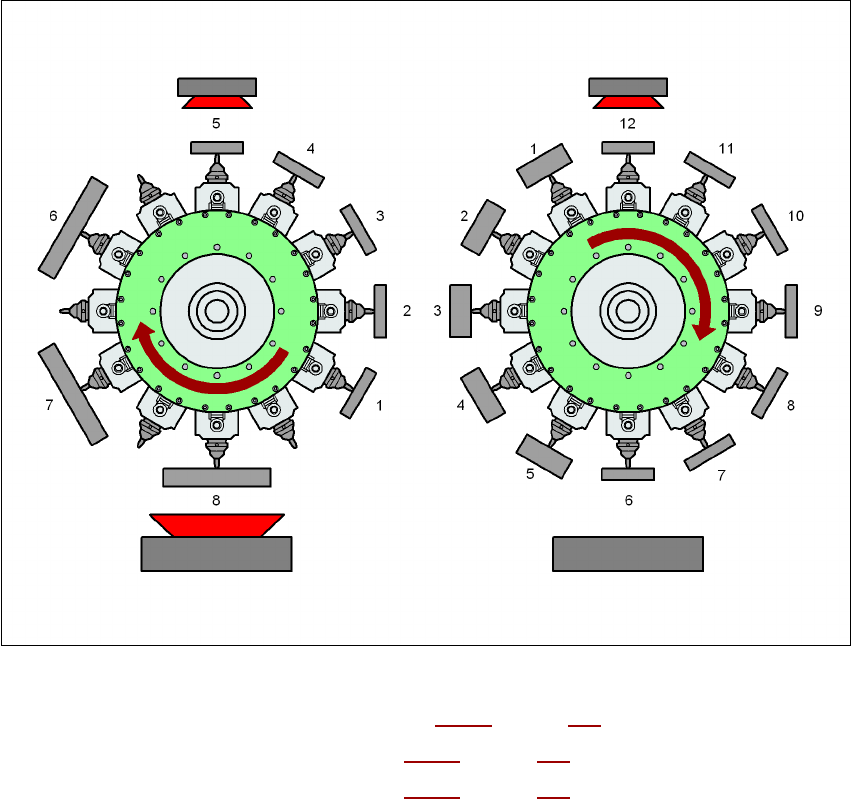 5
4
3
6
2
7
1
8

12
1
11
2
10
3
9
4
8
5
7
6