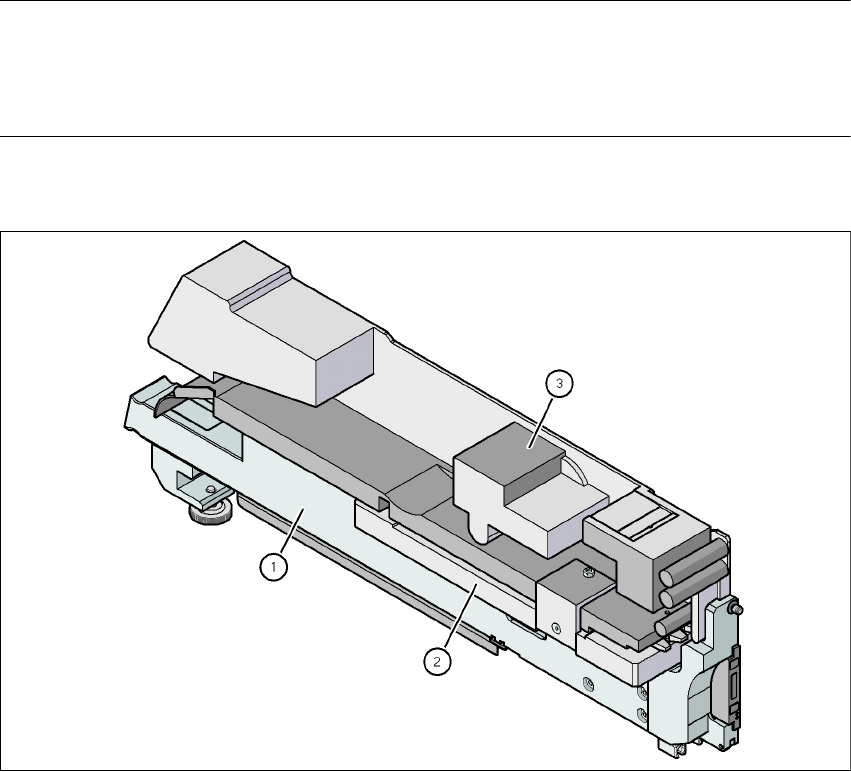 3

1

2