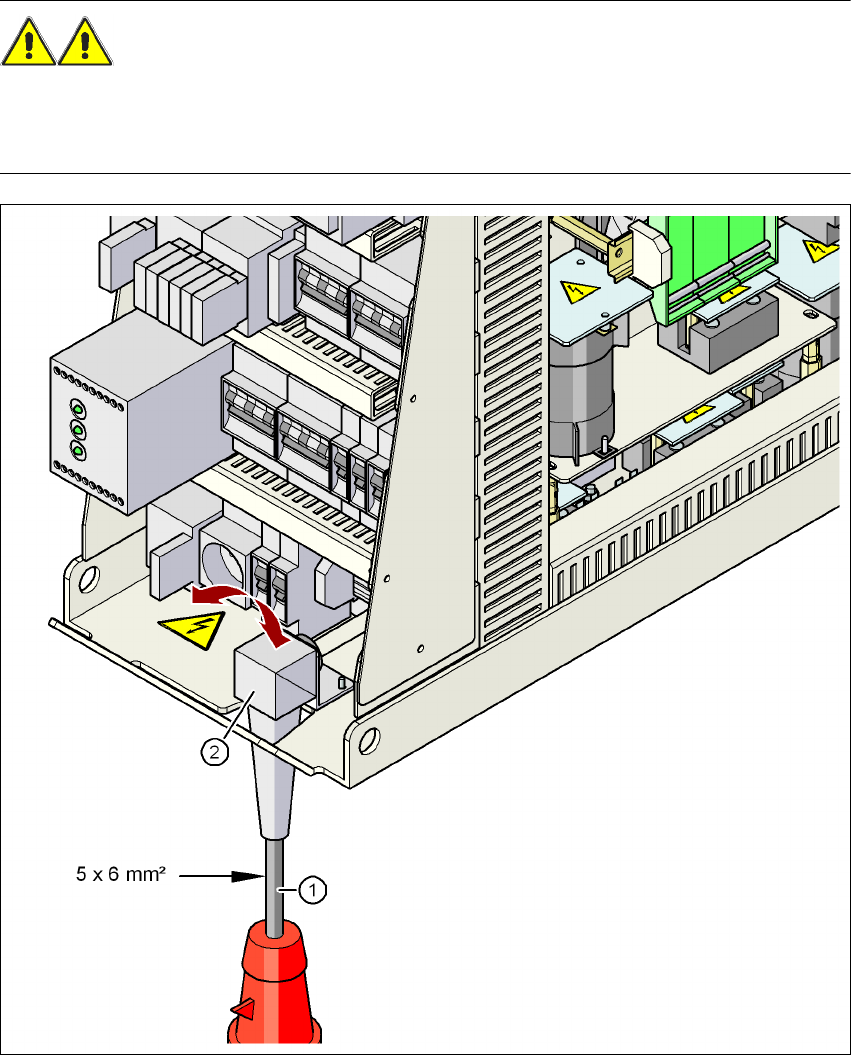 2

5 x 6 mm²

1