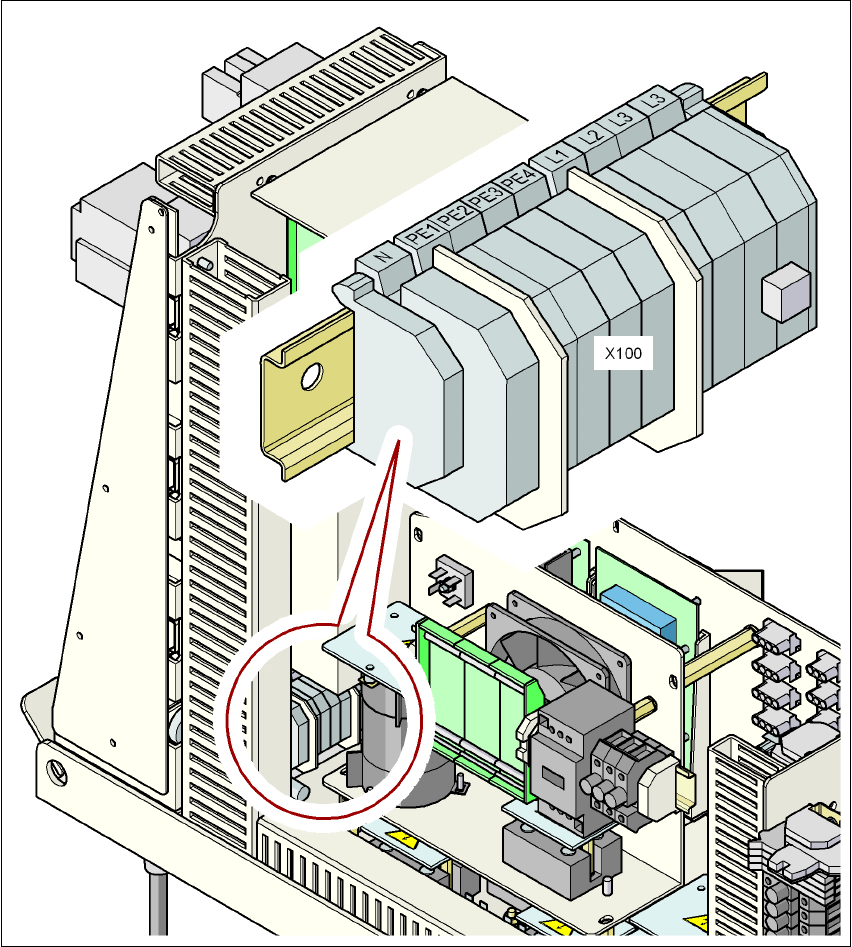 N
PE1
PE2
PE3
PE4
L1
L2
L3
L3
X100