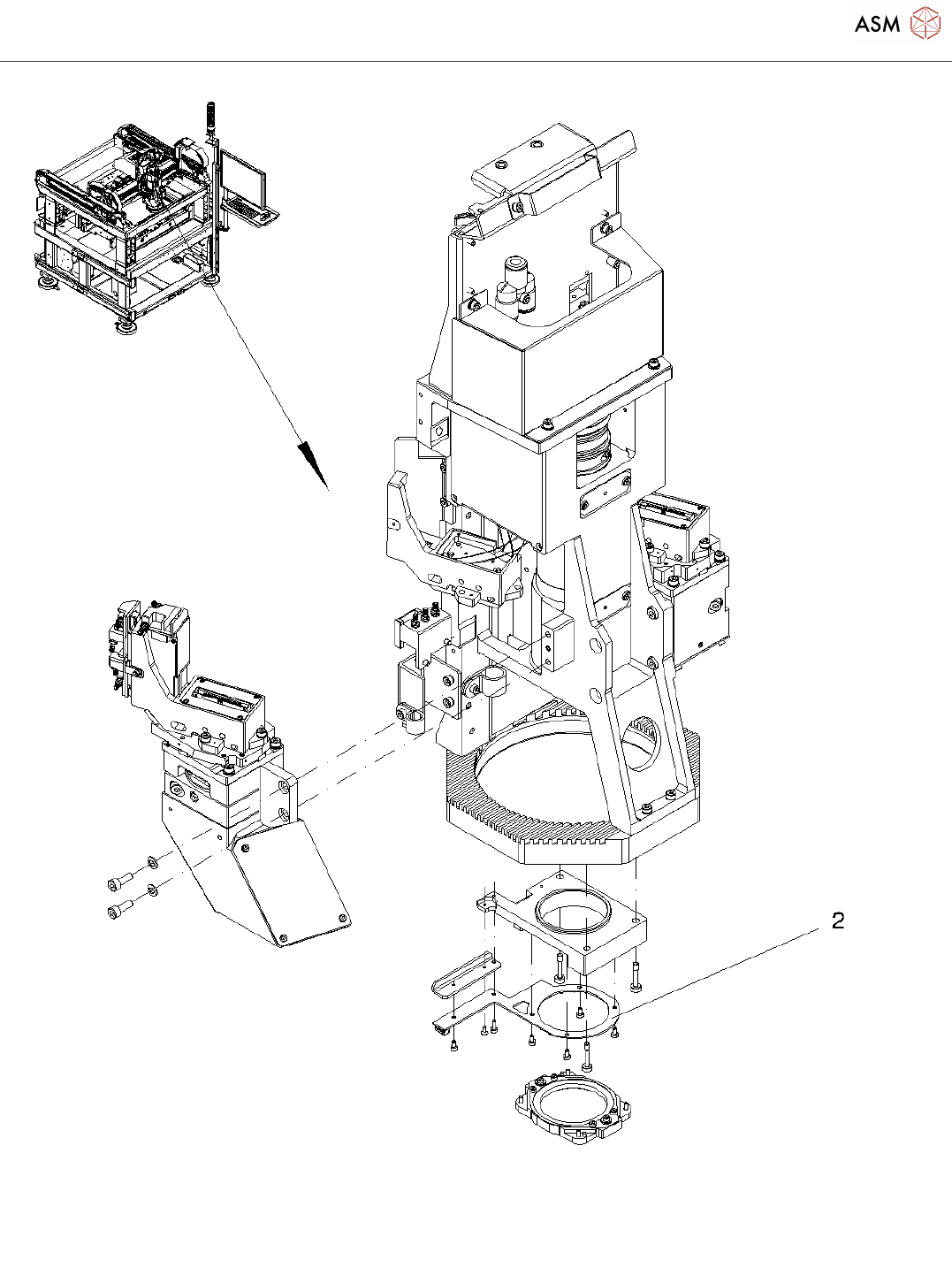 ASM

2