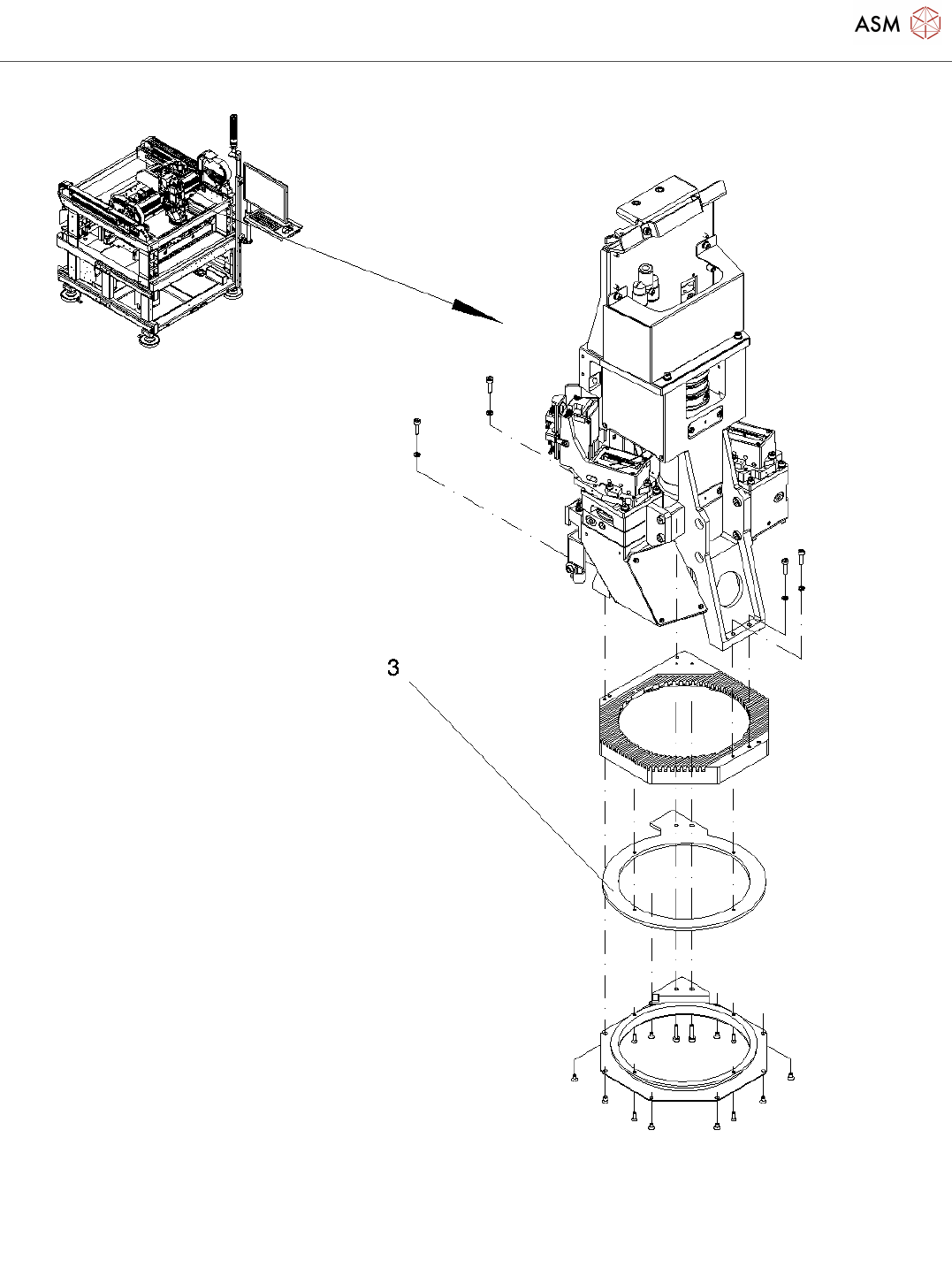 ASM

3