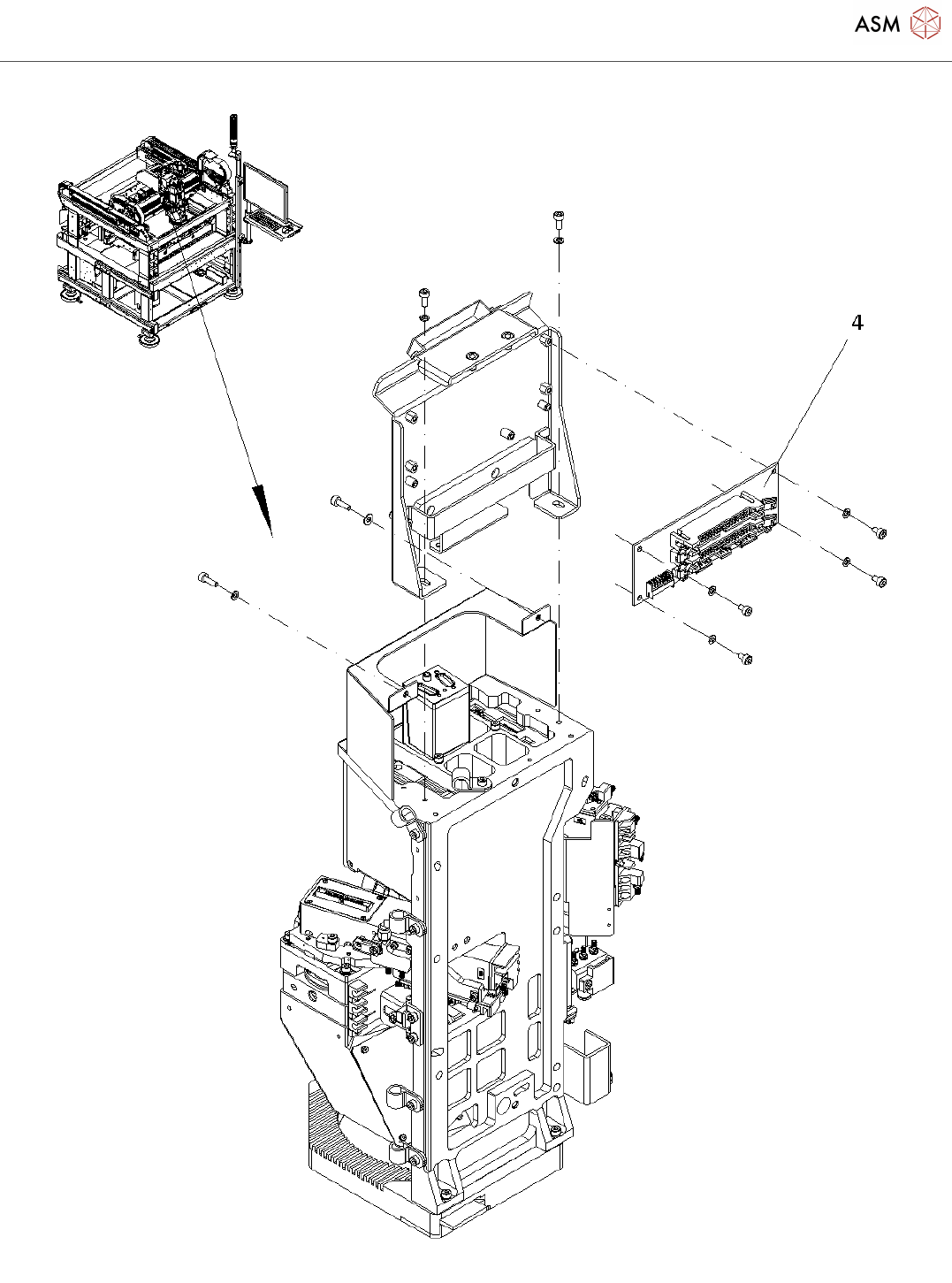 ASM

4