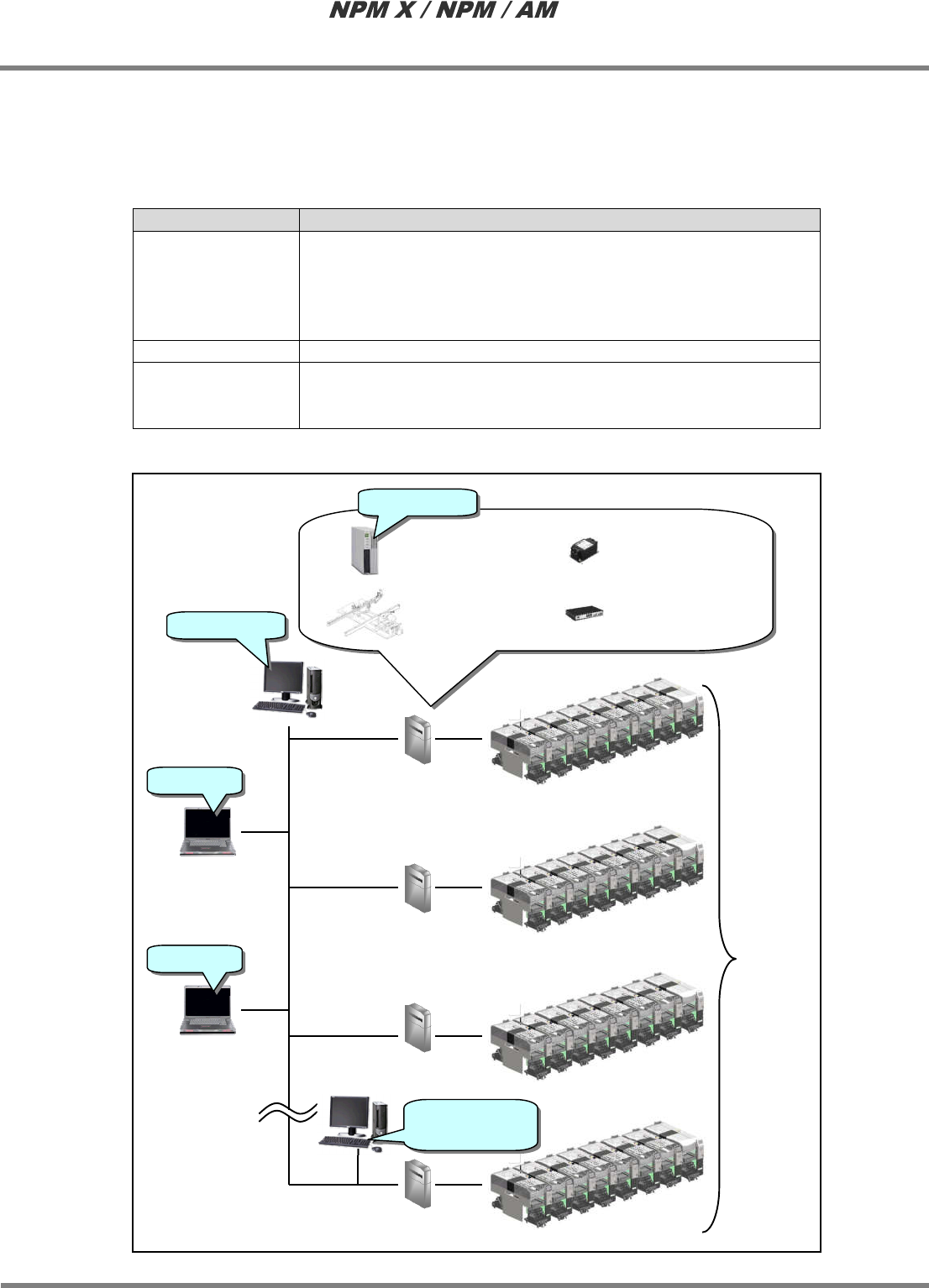 NPM X / NPM / AM