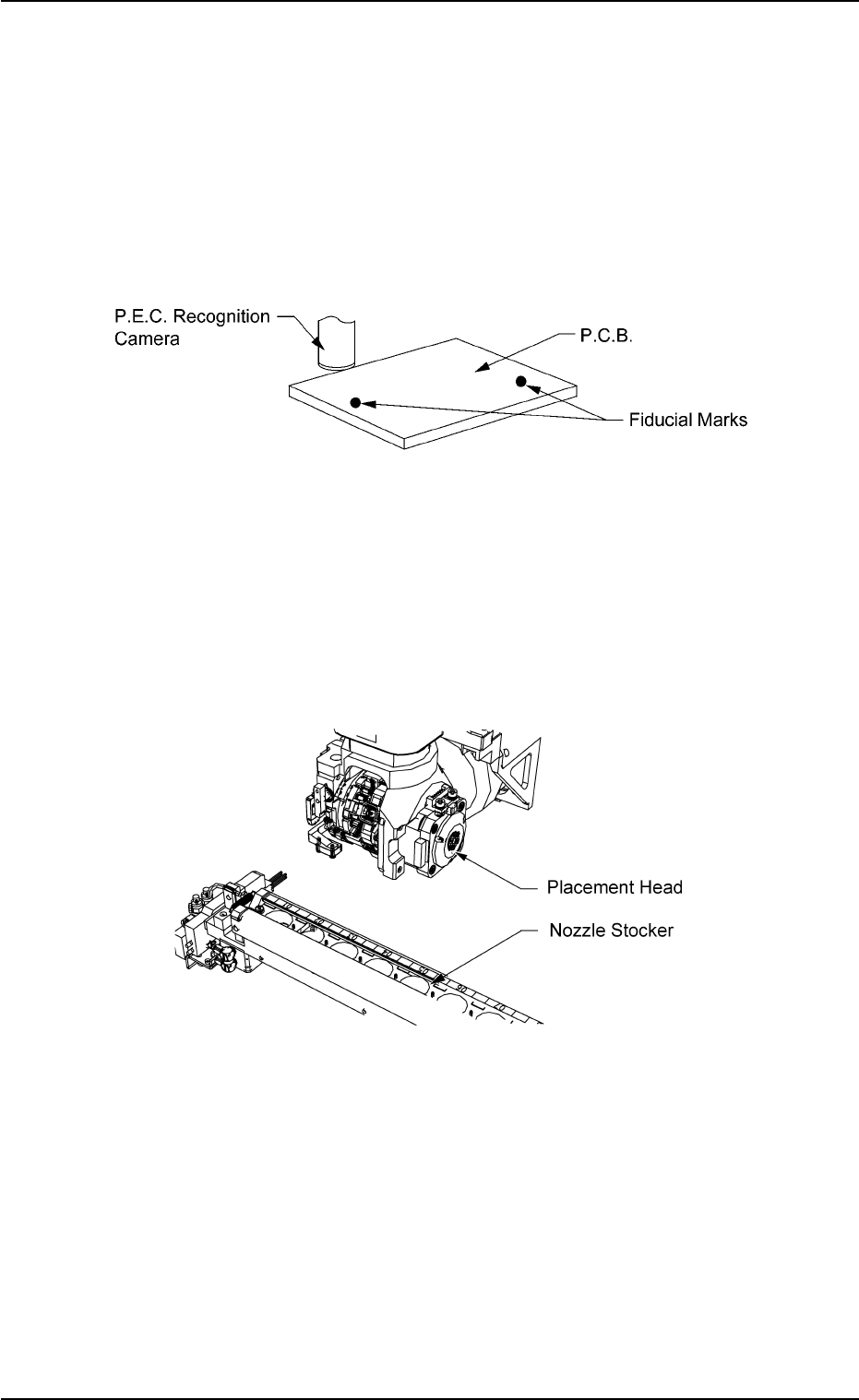 P.E.C. Recognition Camera

P.C.B.

Fiducial Marks

Placement Head

Nozzle Stocker