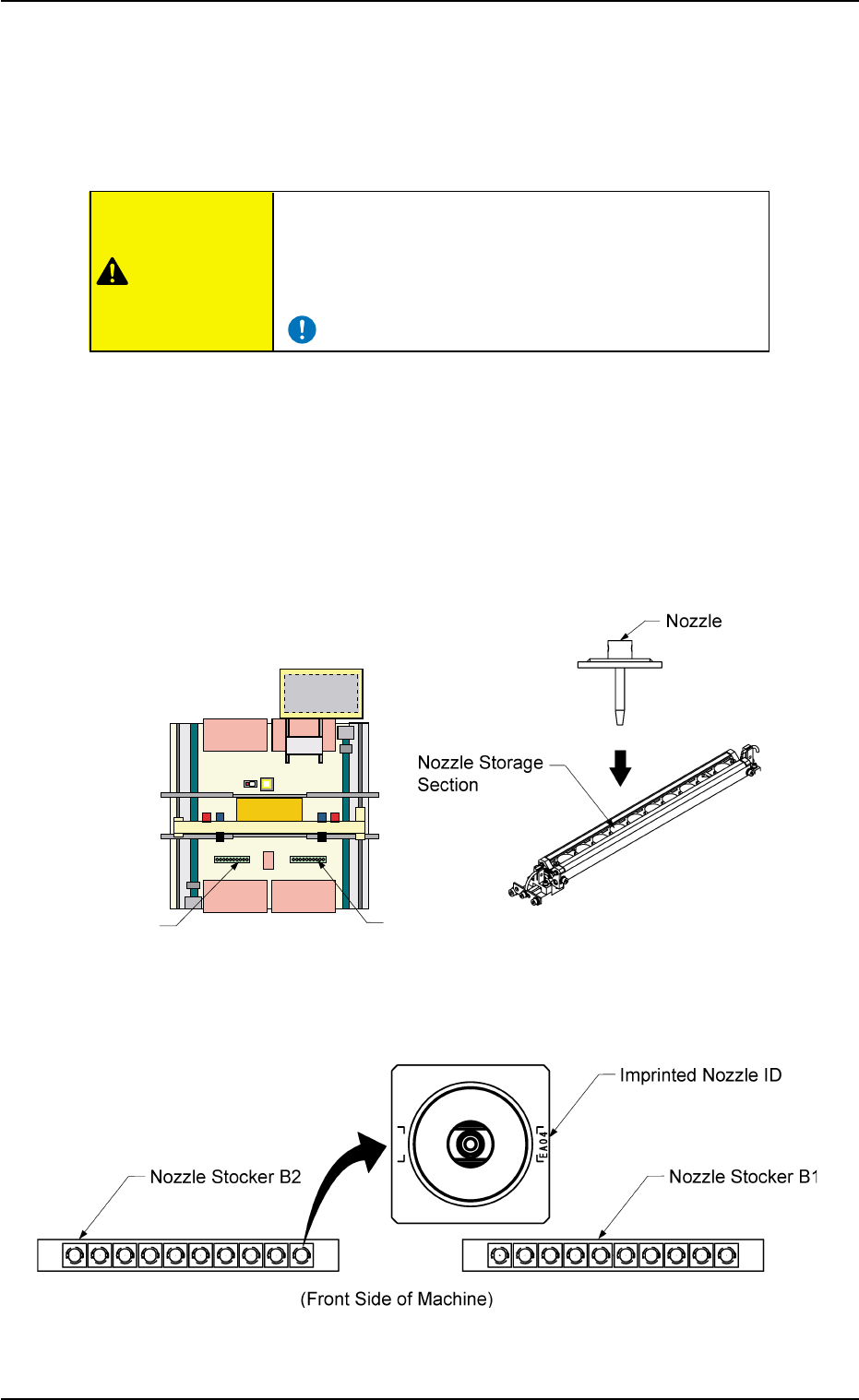 Nozzle

Nozzle Storage Section

Imprinted Nozzle ID

EA04

Nozzle Stocker B2

Nozzle Stocker B1

(Front Side of Machine)