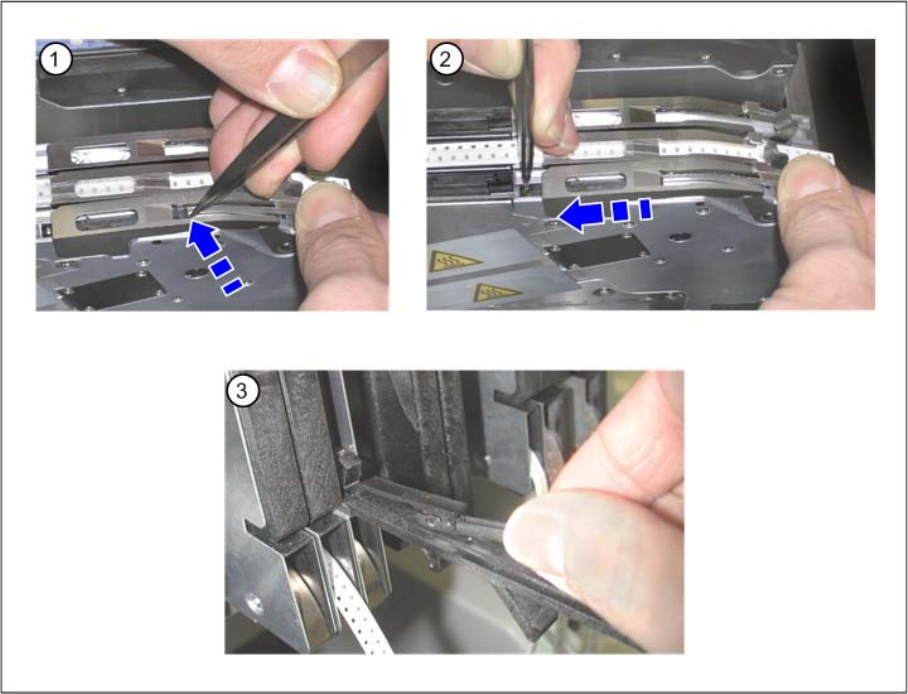 1

2

3