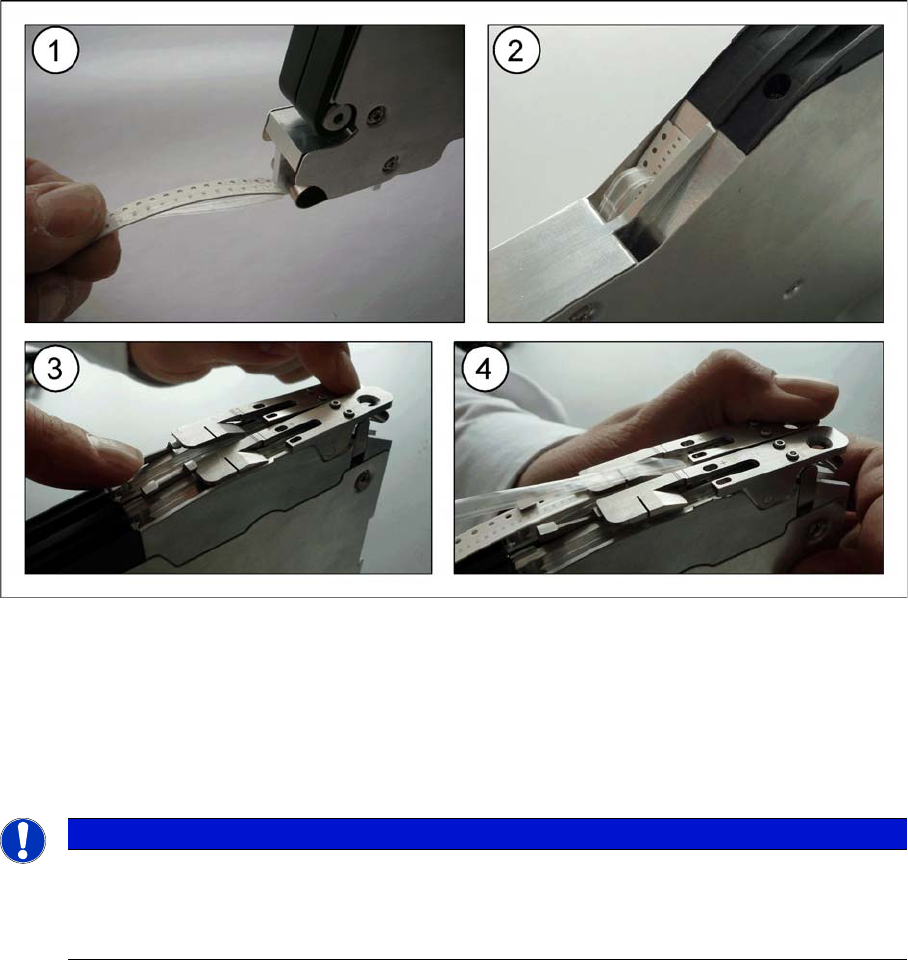 1

2

3

4