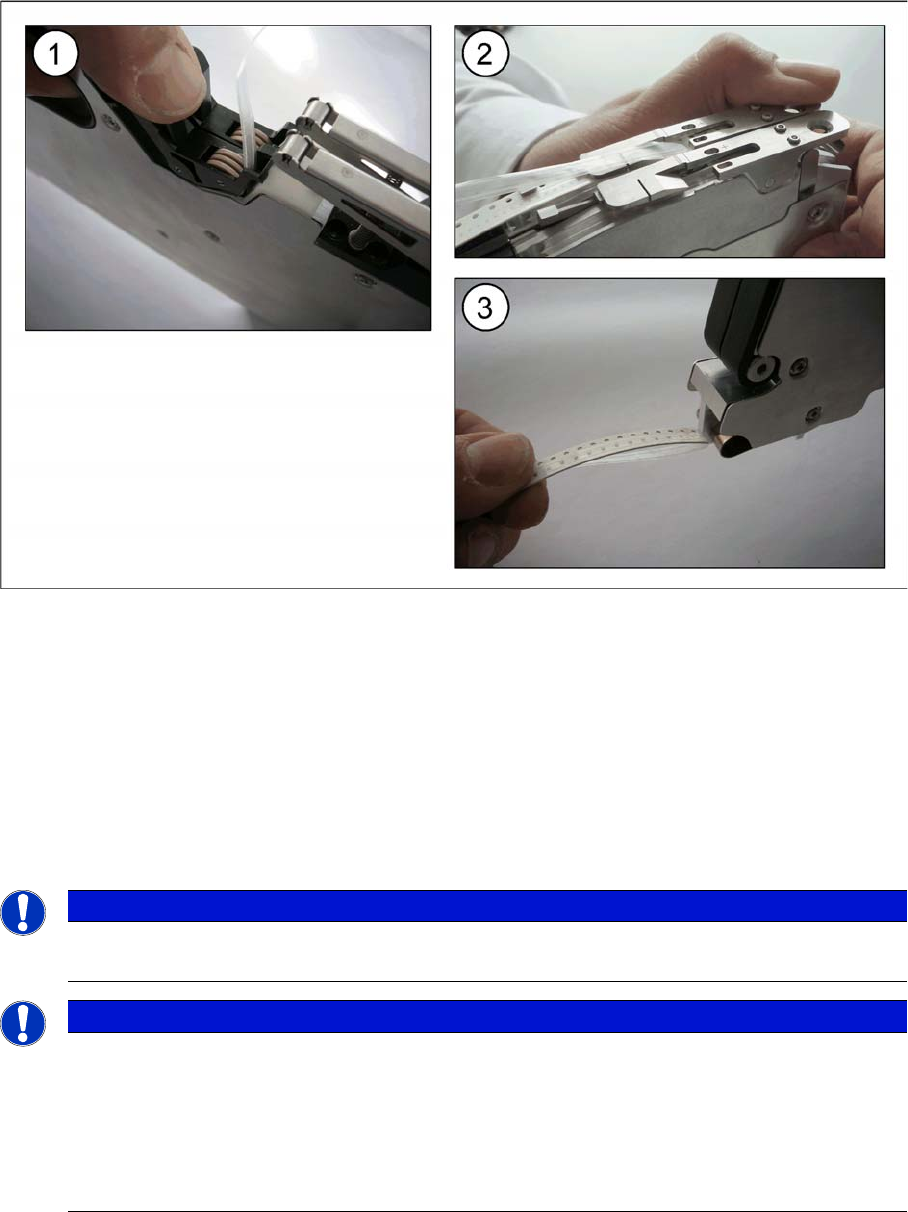 1

2

3