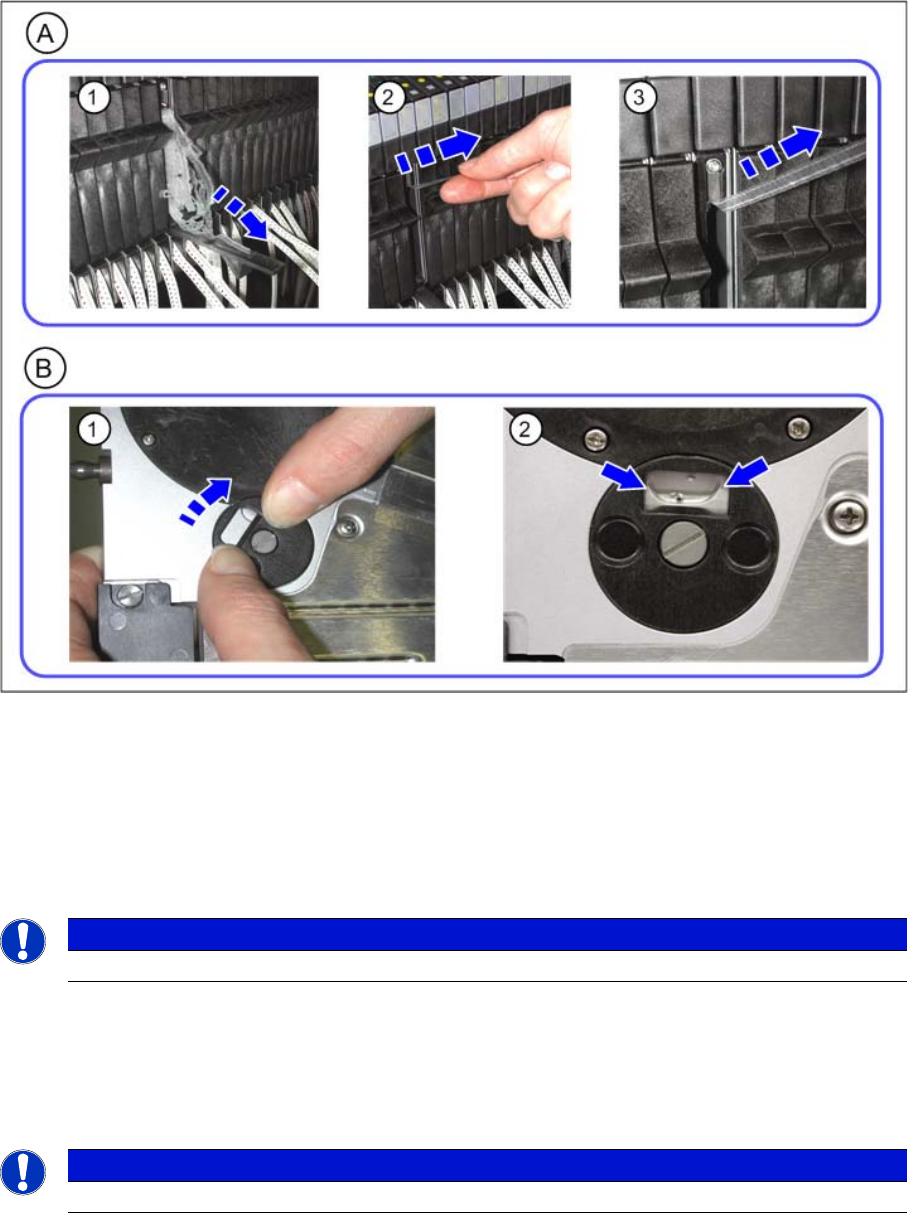 A

1

2

3

B

1

2