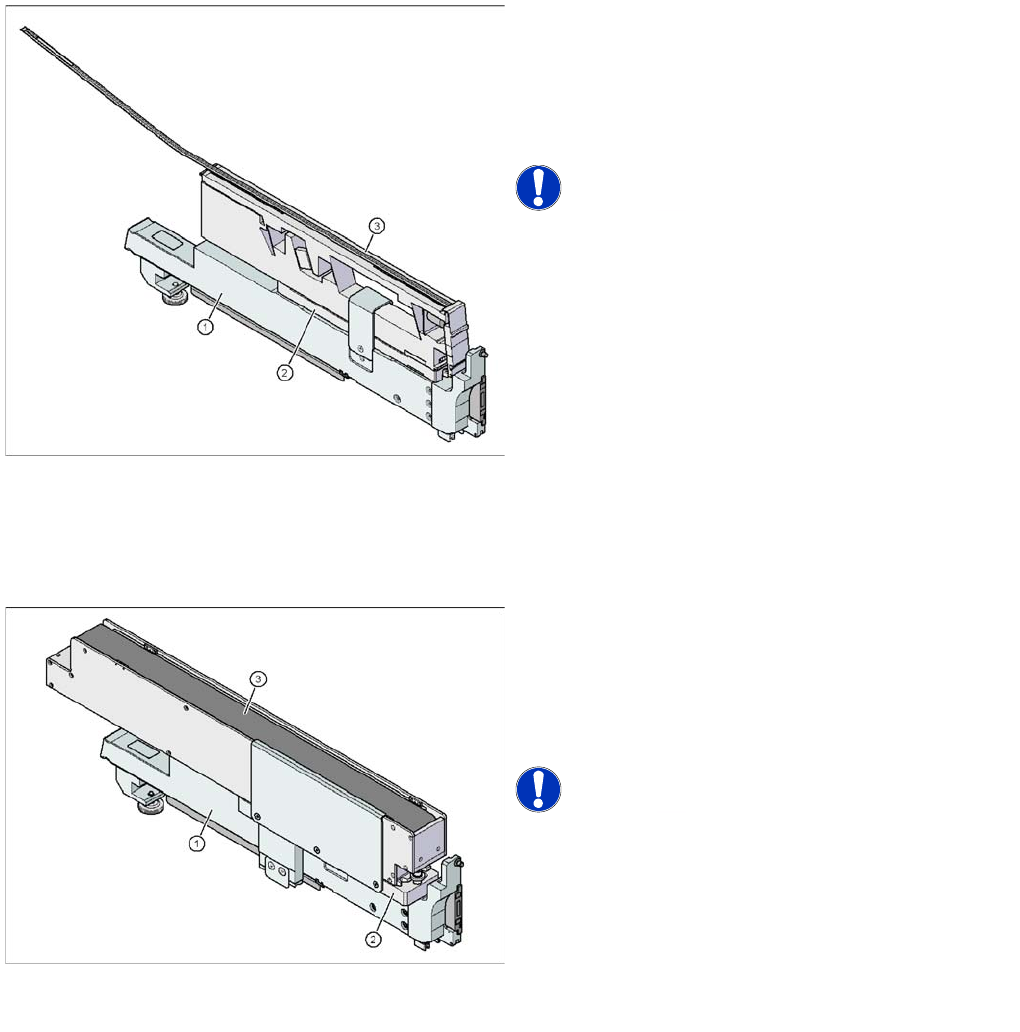 3
1
2

3
1
2