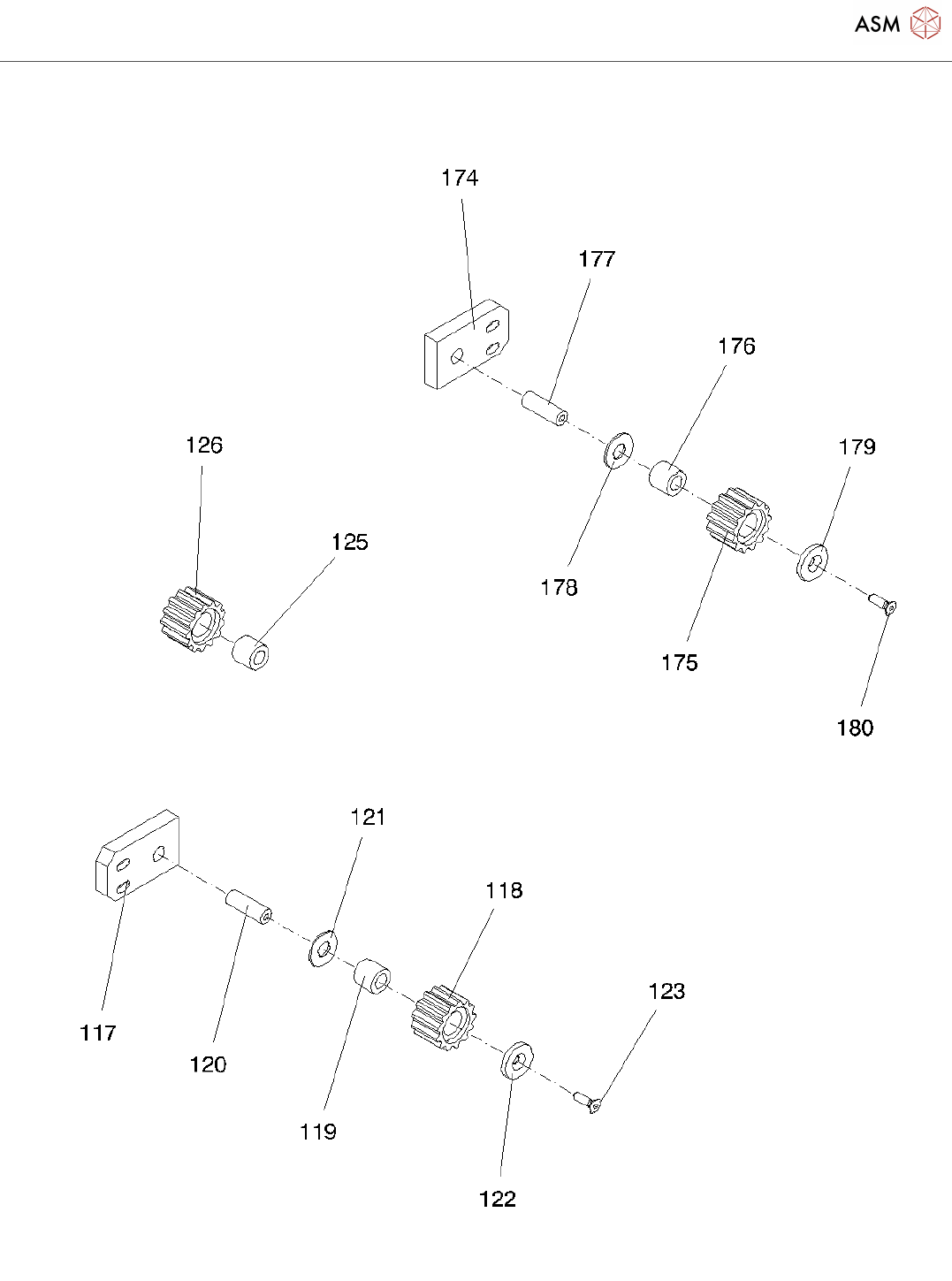 ASM

174

177

176

126

179

125

178

175

180

121

118

123

117

120

119

122