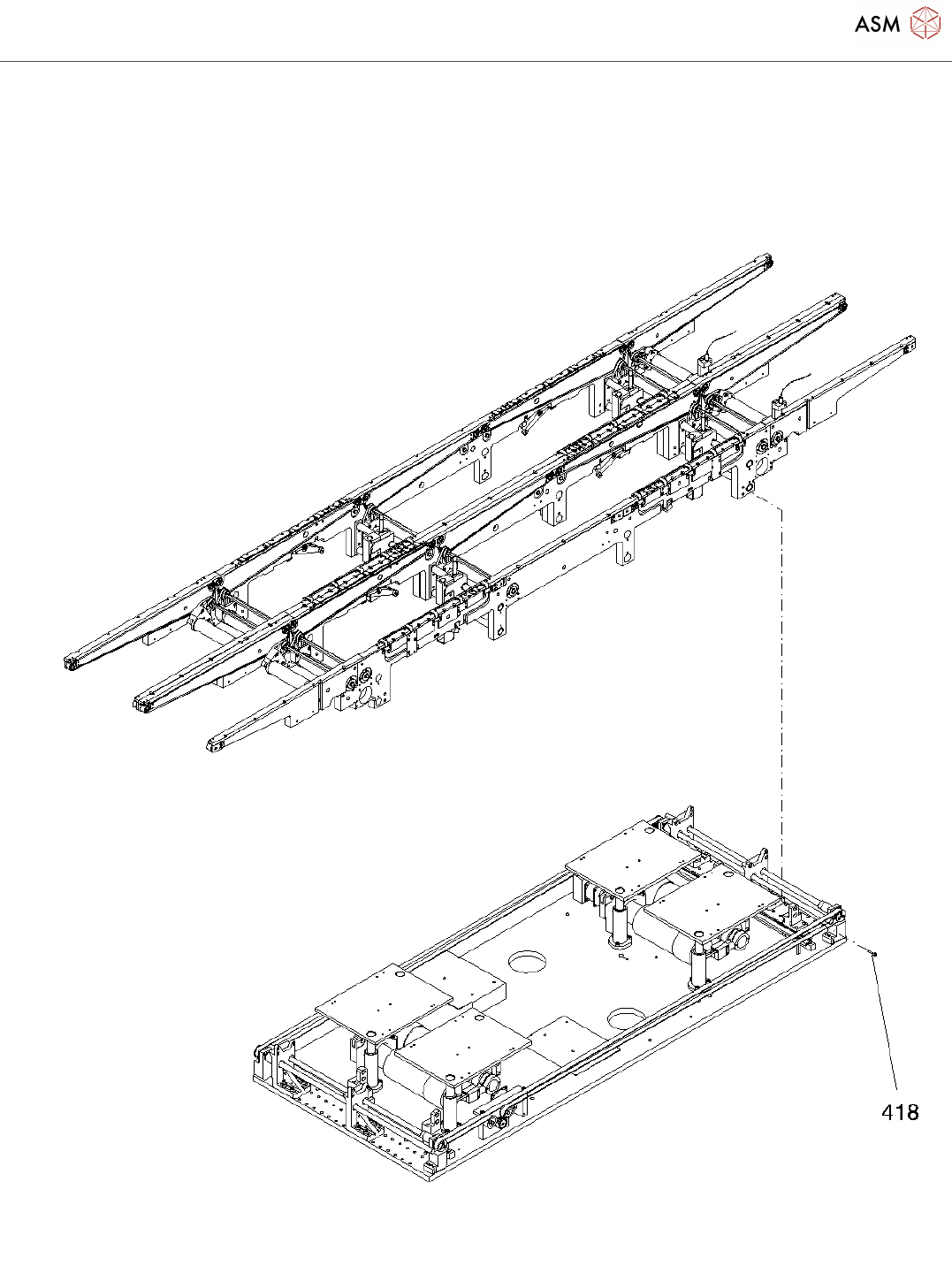 ASM

418