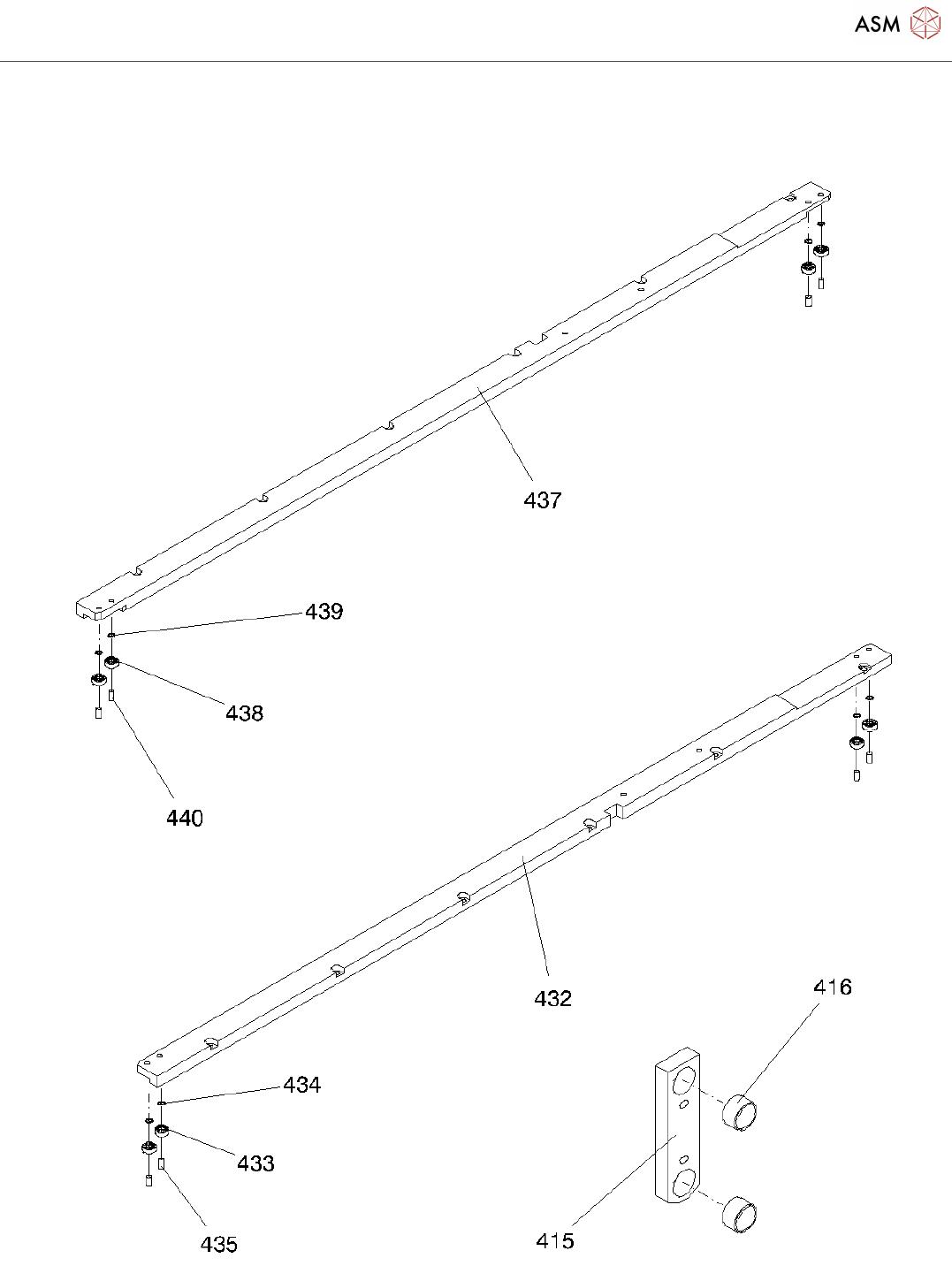 ASM

437

439

438

440

432

416

434

433

435

415