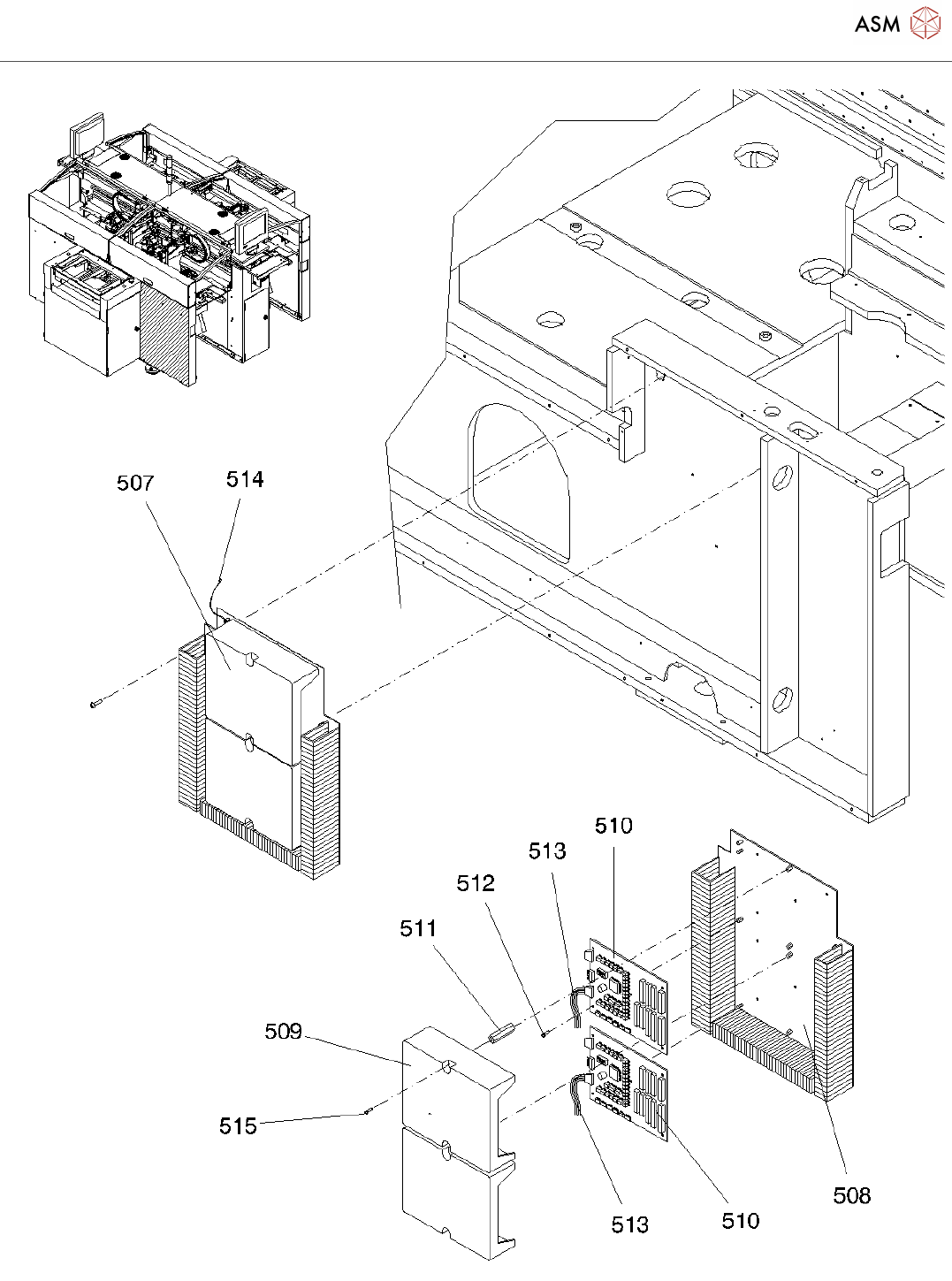 ASM

507
514
510
513
512
511
509
515
513
510
508