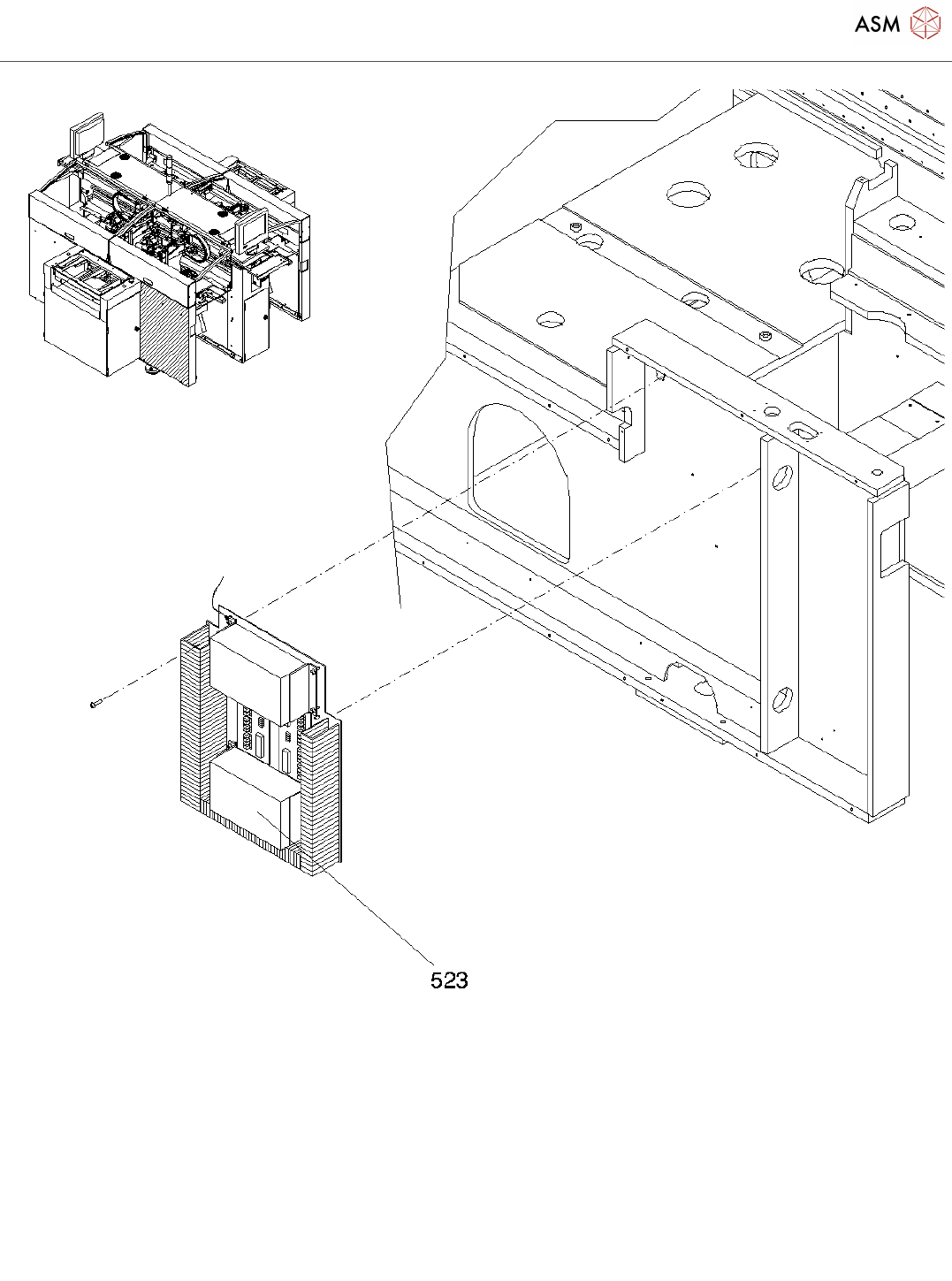 ASM

523