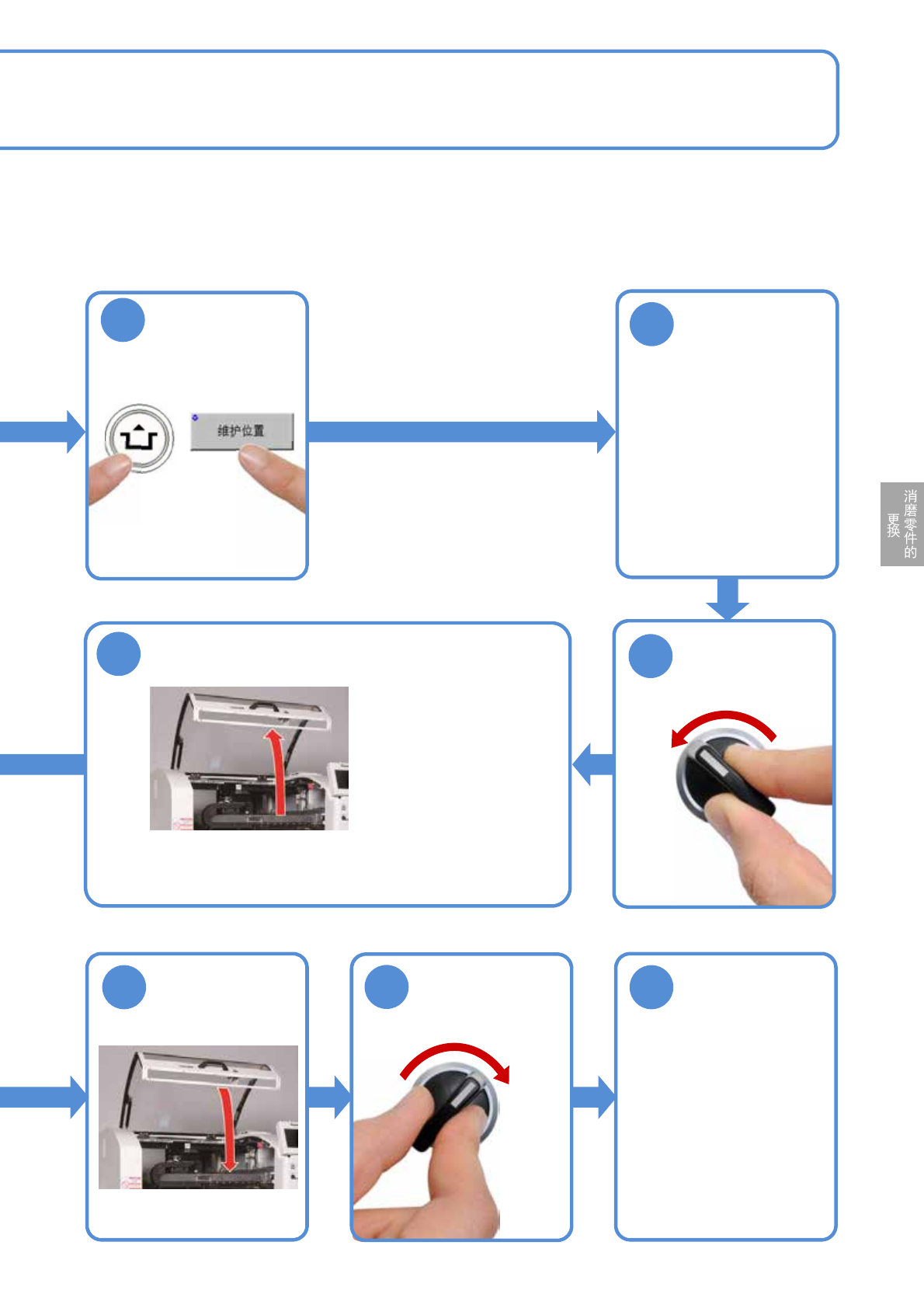 维护位置

消磨零件的更换