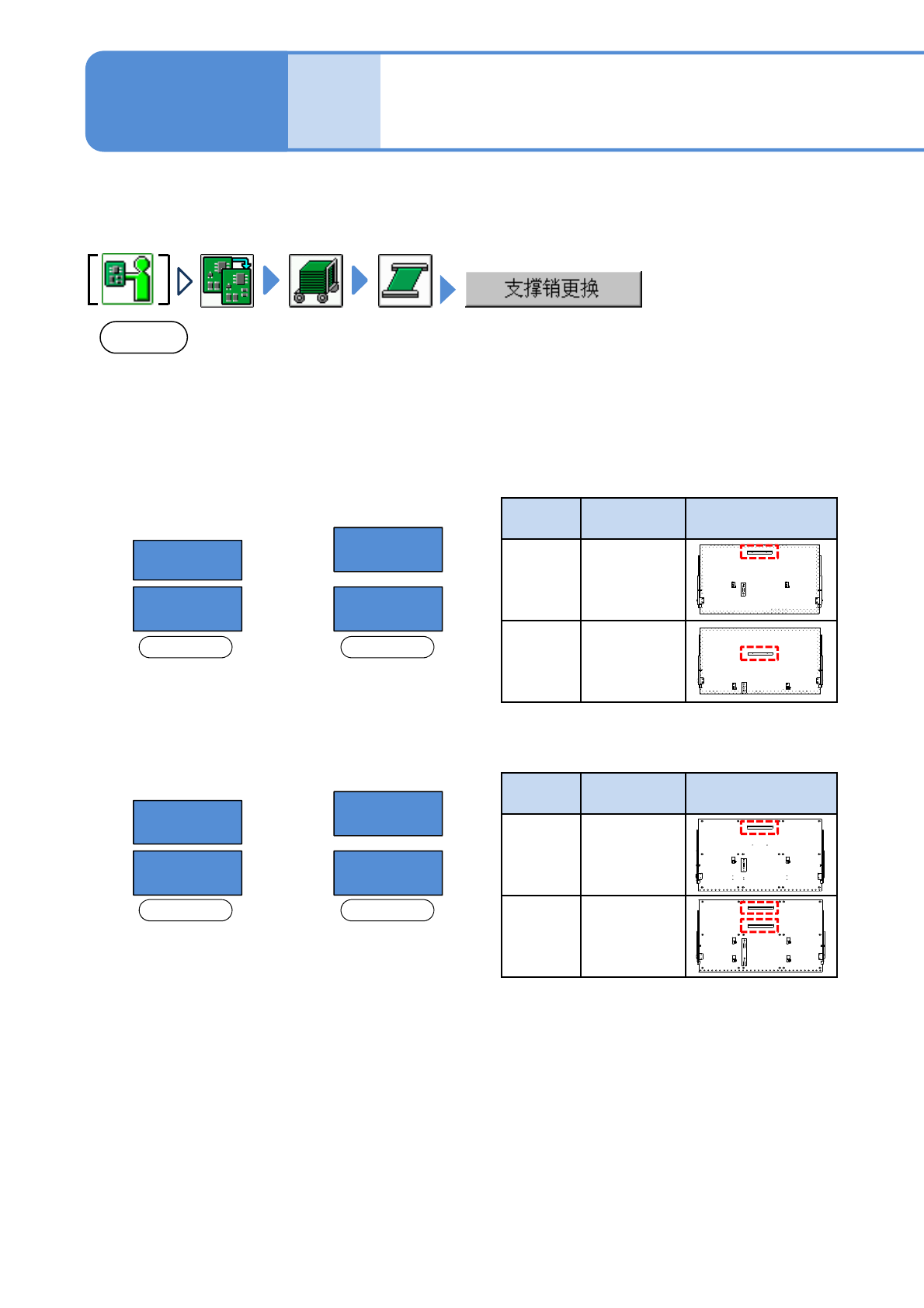 支撑销更换